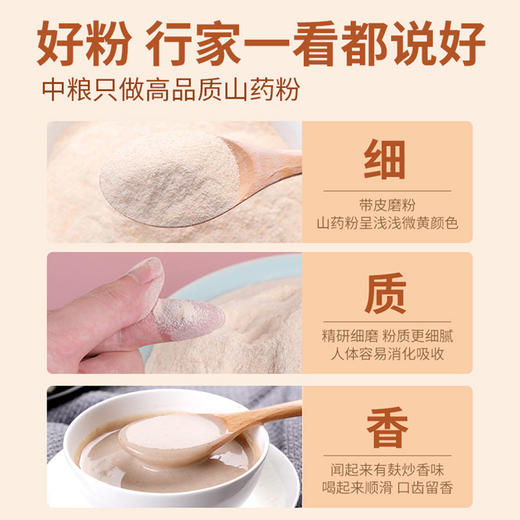 好粉 行家一看都说好
中粮只做高品质山药粉

细
带皮磨粉
山药粉呈浅浅微黄颜色

质
精研细磨 粉质更细腻
人体容易消化吸收

香
闻起来有麸炒香味
喝起来顺滑 口齿留香