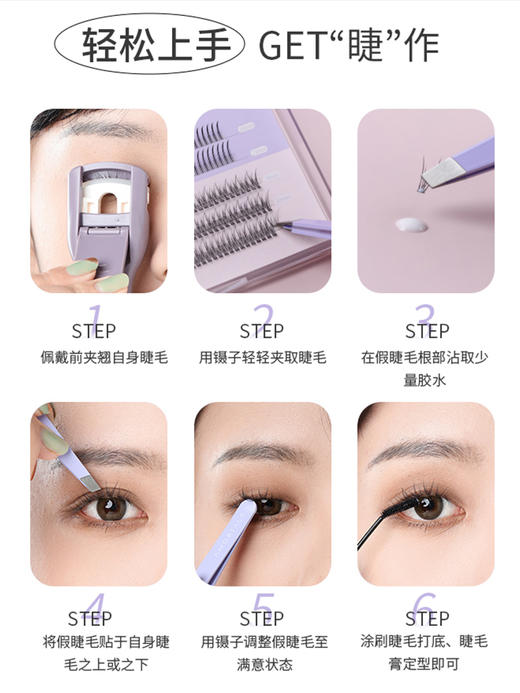 轻松上手 GET“睫”作

1
STEP
佩戴前夹翘自身睫毛

2
STEP
用镊子轻轻夹取睫毛

3
STEP
在假睫毛根部沾取少量胶水

4
STEP
将假睫毛贴于自身睫毛之上或之下

5
STEP
用镊子调整假睫毛至满意状态

6
STEP
涂刷睫毛打底、睫毛膏定型即可