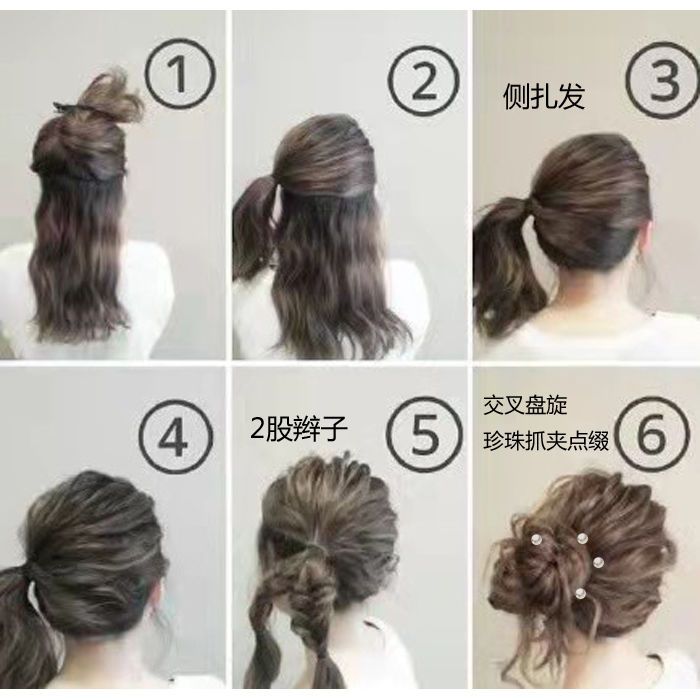 ①

②

侧扎发 ③

④

2股辫子 ⑤

交叉盘旋
珍珠抓夹点缀 ⑥