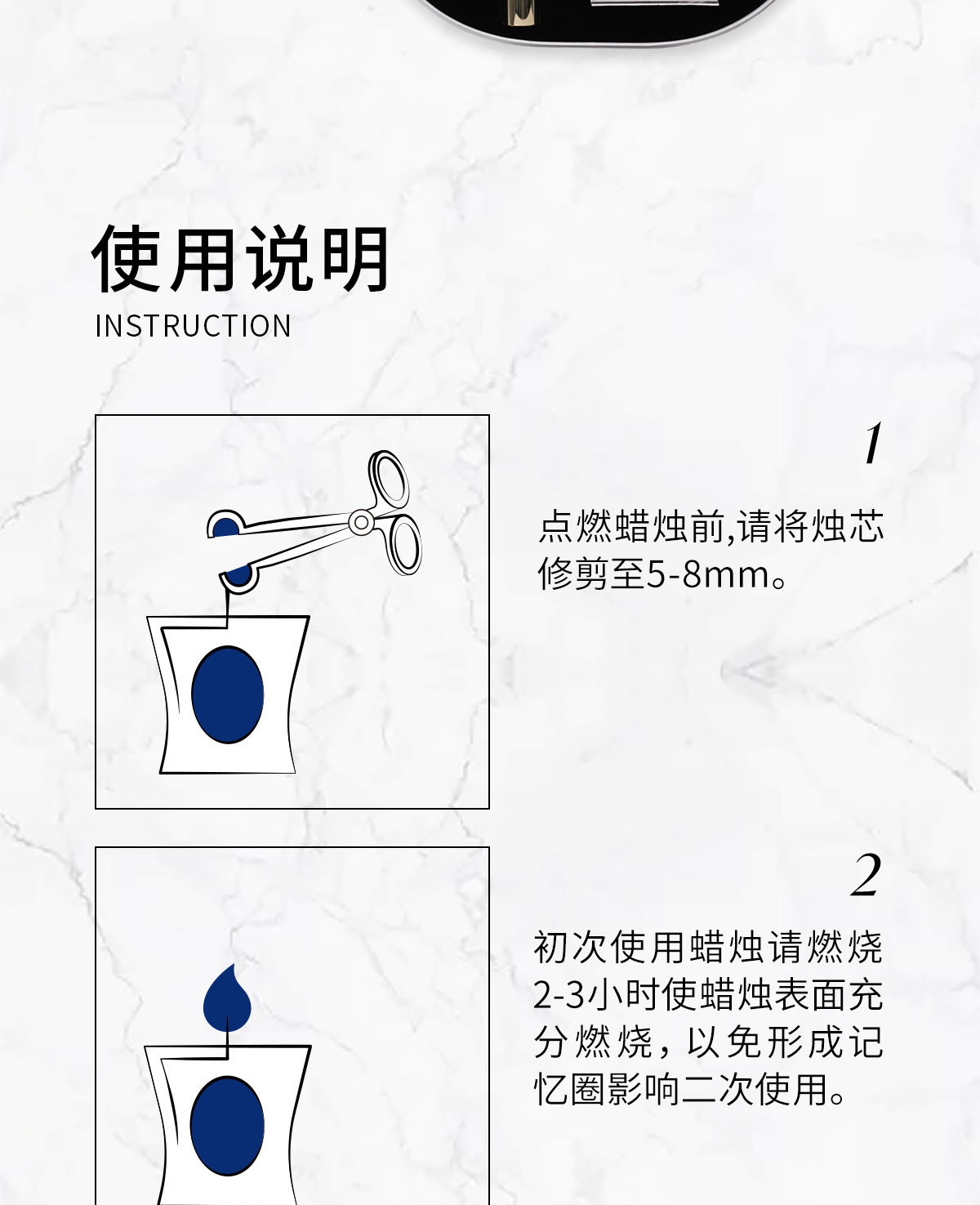 使用说明
INSTRUCTION

1

点燃蜡烛前,请将烛芯修剪至5-8mm。

2

初次使用蜡烛请燃烧2-3小时使蜡烛表面充分燃烧，以免形成记忆圈影响二次使用。