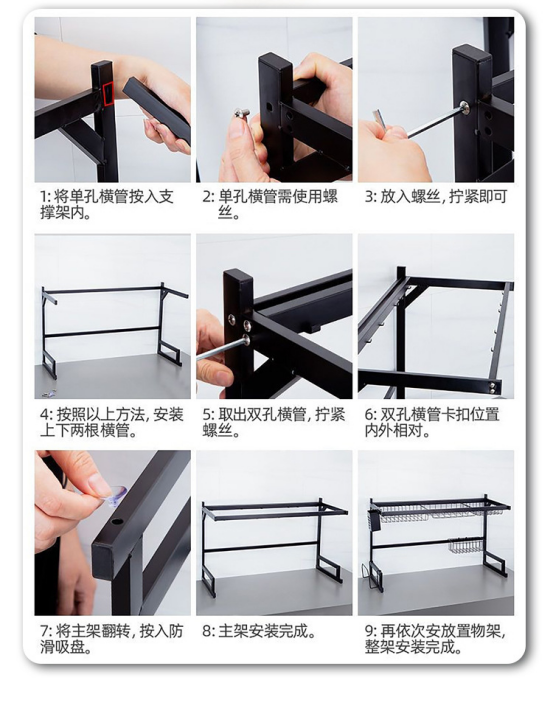 1: 将单孔横管按入支撑架内。

2: 单孔横管需使用螺丝。

3: 放入螺丝, 拧紧即可

4: 按照以上方法, 安装上下两根横管。

5: 取出双孔横管, 拧紧螺丝。

6: 双孔横管卡扣位置内外相对。

7: 将主架翻转, 按入防滑吸盘。

8: 主架安装完成。

9: 再依次安放置物架, 整架安装完成。