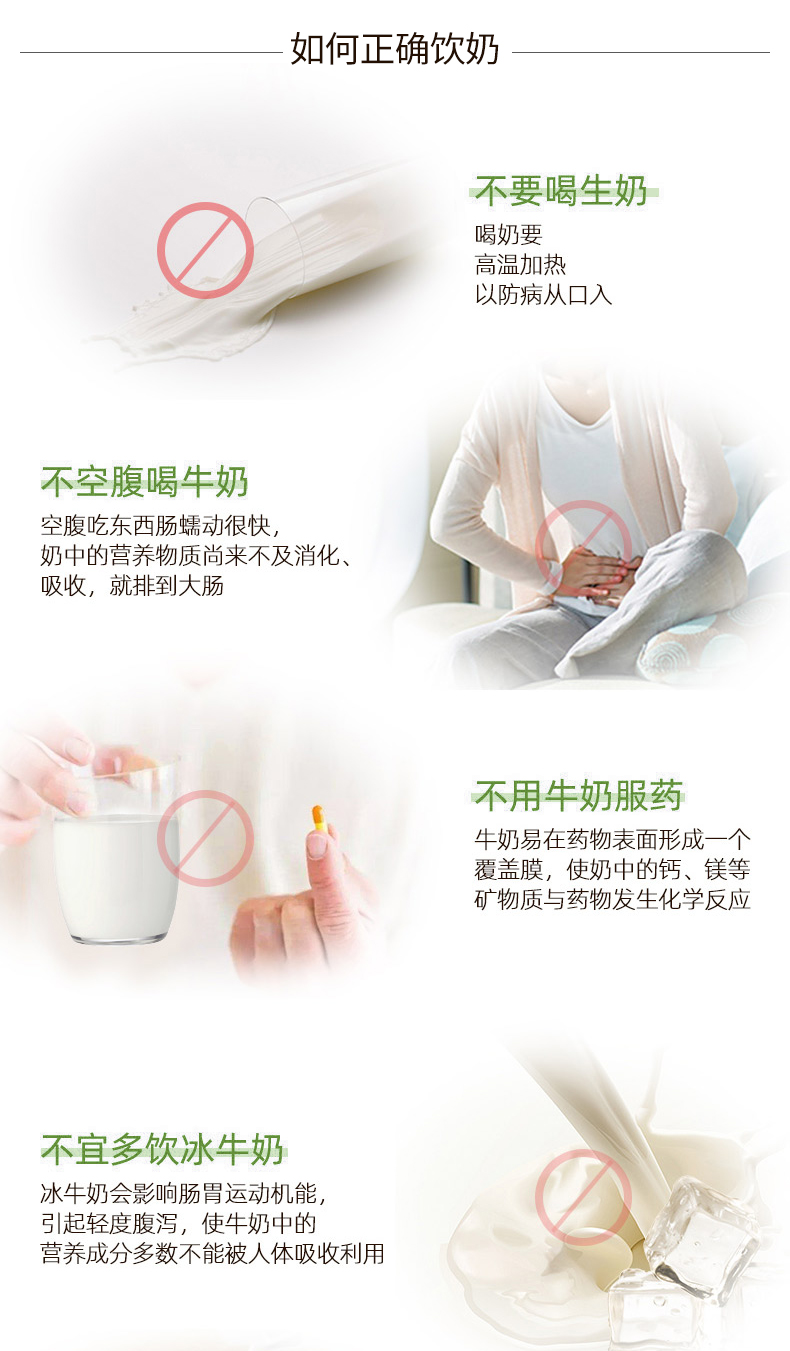 如何正确饮奶

不要喝生奶

喝奶要
高温加热
以防病从口入

不空腹喝牛奶

空腹吃东西肠蠕动很快，
奶中的营养物质尚来不及消化、
吸收，就排到大肠

不用牛奶服药

牛奶易在药物表面形成一个
覆盖膜，使奶中的钙、镁等
矿物质与药物发生化学反应

不宜多饮冰牛奶

冰牛奶会影响肠胃运动机能，
引起轻度腹泻，使牛奶中的
营养成分多数不能被人体吸收利用