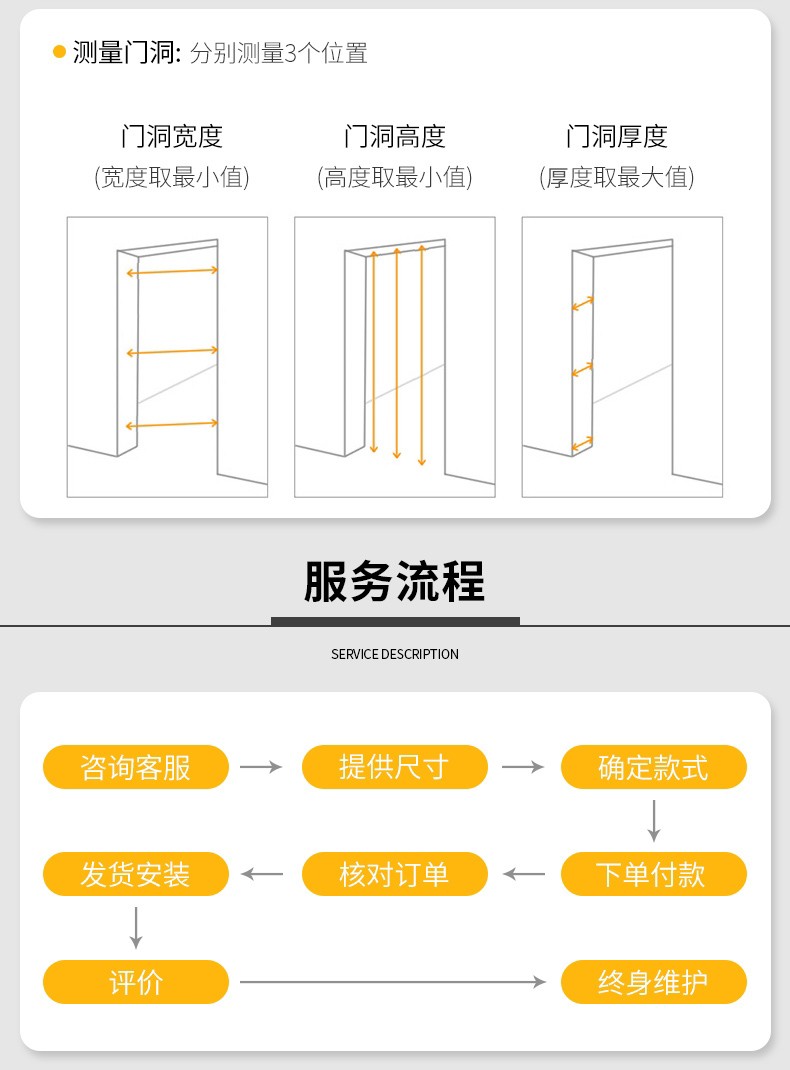 测量门洞: 分别测量3个位置

门洞宽度
(宽度取最小值)

门洞高度
(高度取最小值)

门洞厚度
(厚度取最大值)

服务流程

SERVICE DESCRIPTION

咨询客服
提供尺寸
确定款式
下单付款
核对订单
发货安装
评价
终身维护