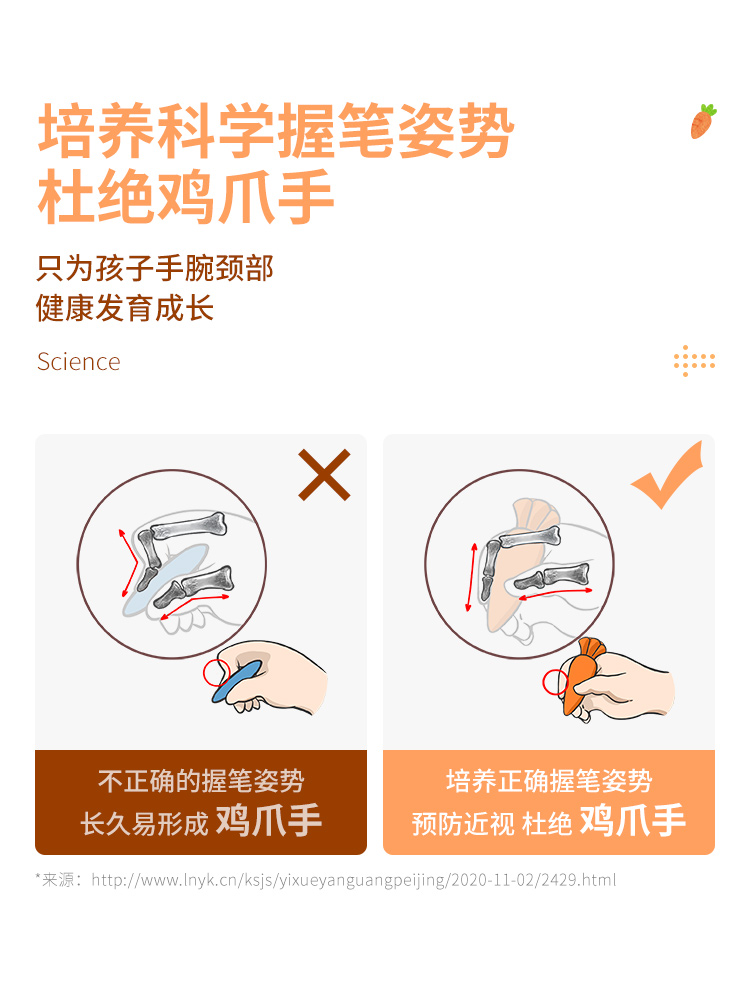 培养科学握笔姿势
杜绝鸡爪手

只为孩子手腕颈部
健康发育成长

Science

不正确的握笔姿势
长久易形成 鸡爪手

培养正确握笔姿势
预防近视 杜绝 鸡爪手

*来源：http://www.lnyk.cn/ksjs/yixueyanguangpeijing/2020-11-02/2429.html