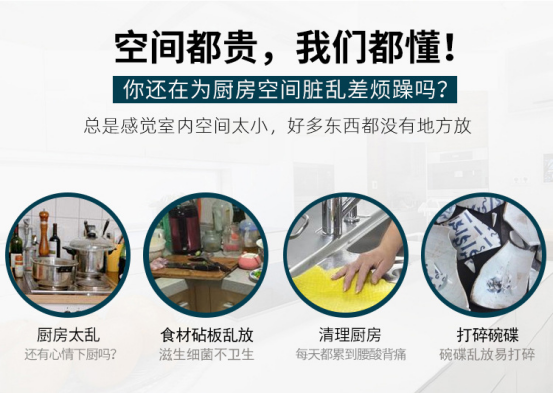 空间都贵，我们都懂！

你还在为厨房空间脏乱差烦躁吗？

总是感觉室内空间太小，好多东西都没有地方放

厨房太乱
还有心情下厨吗？

食材砧板乱放
滋生细菌不卫生

清理厨房
每天都累到腰酸背痛

打碎碗碟
碗碟乱放易打碎