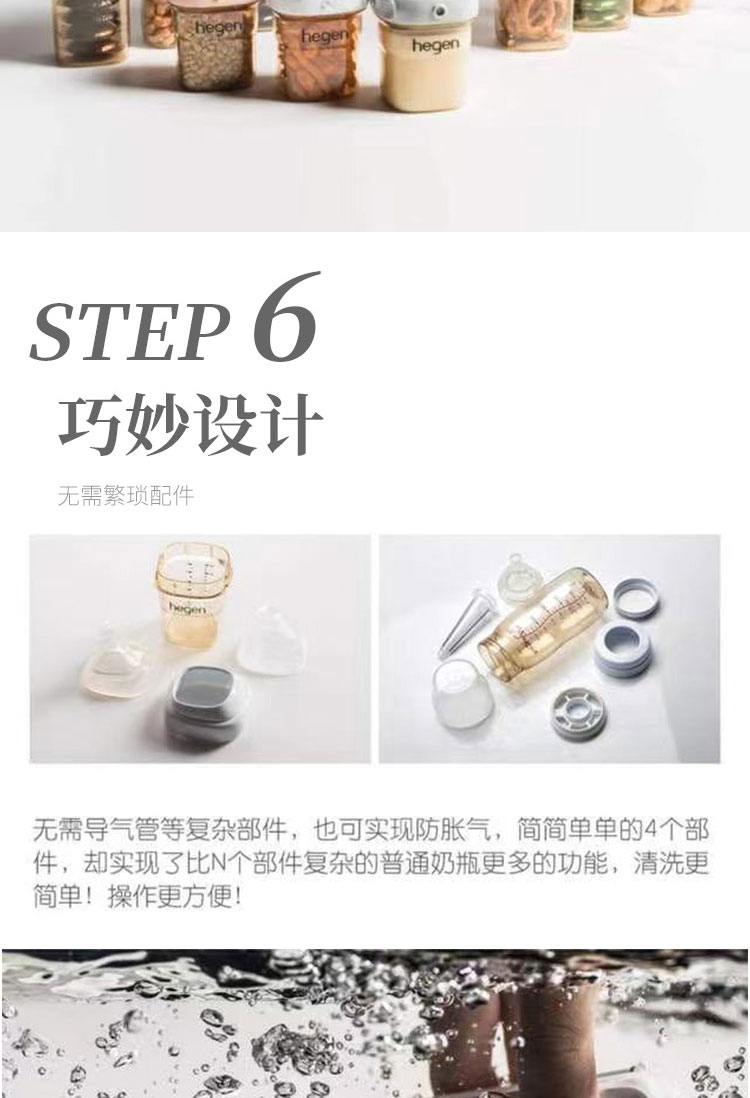 hegen hegen hegen

STEP 6
巧妙设计

无需繁琐配件

hegen

无需导气管等复杂部件，也可实现防胀气，简简单单的4个部件，却实现了比N个部件复杂的普通奶瓶更多的功能，清洗更简单！操作更方便！