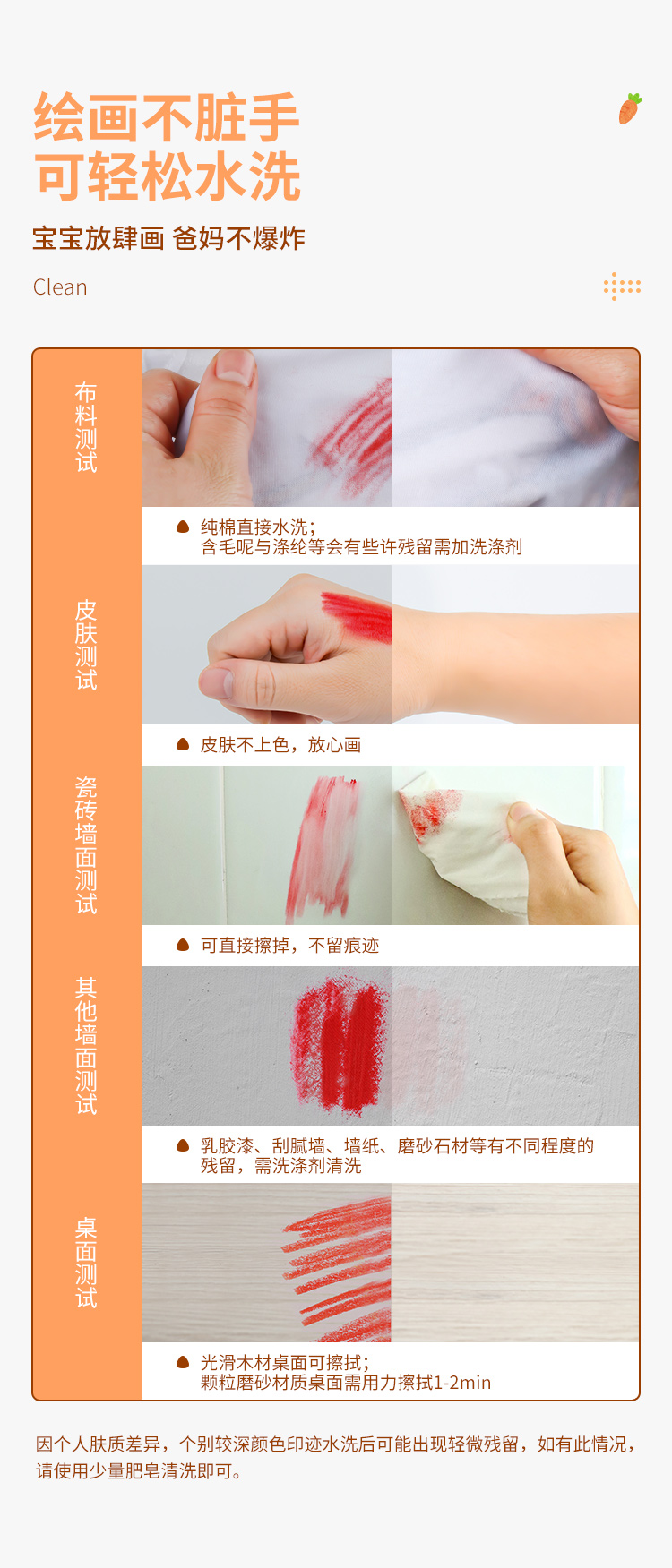 绘画不脏手
可轻松水洗

宝宝放肆画 爸妈不爆炸

Clean

布料测试

纯棉直接水洗；
含毛呢与涤纶等会有些许残留需加洗涤剂

皮肤测试

皮肤不上色，放心画

瓷砖墙面测试

可直接擦掉，不留痕迹

其他墙面测试

乳胶漆、刮腻墙、墙纸、磨砂石材等有不同程度的残留，需洗涤剂清洗

桌面测试

光滑木材桌面可擦拭；
颗粒磨砂材质桌面需用力擦拭1-2min

因个人肤质差异，个别较深颜色印迹水洗后可能出现轻微残留，如有此情况，请使用少量肥皂清洗即可。