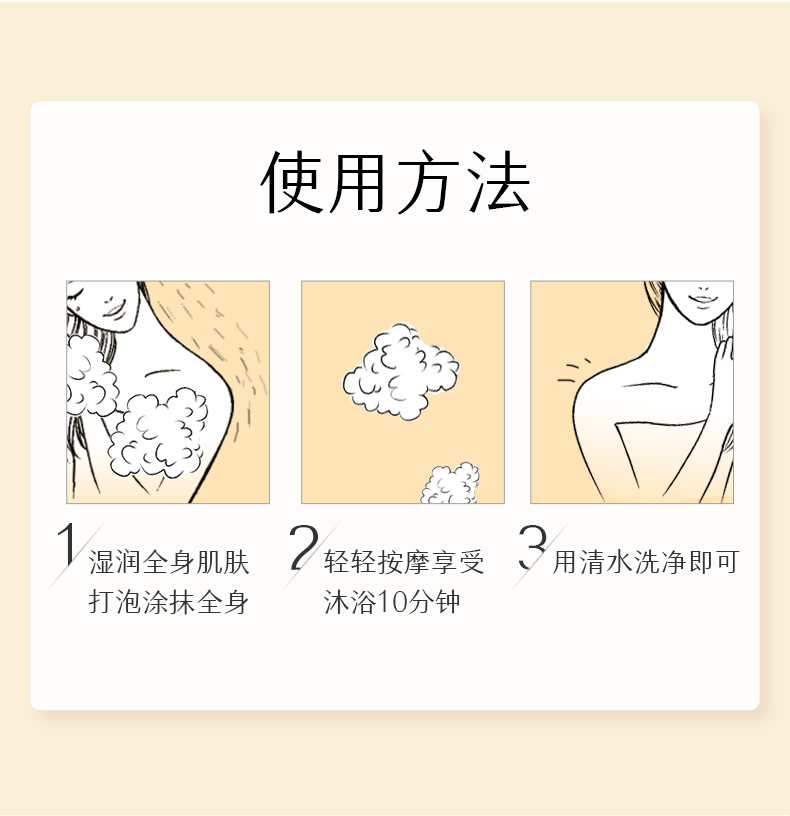 使用方法

1 湿润全身肌肤
打泡涂抹全身

2 轻轻按摩享受
沐浴10分钟

3 用清水洗净即可