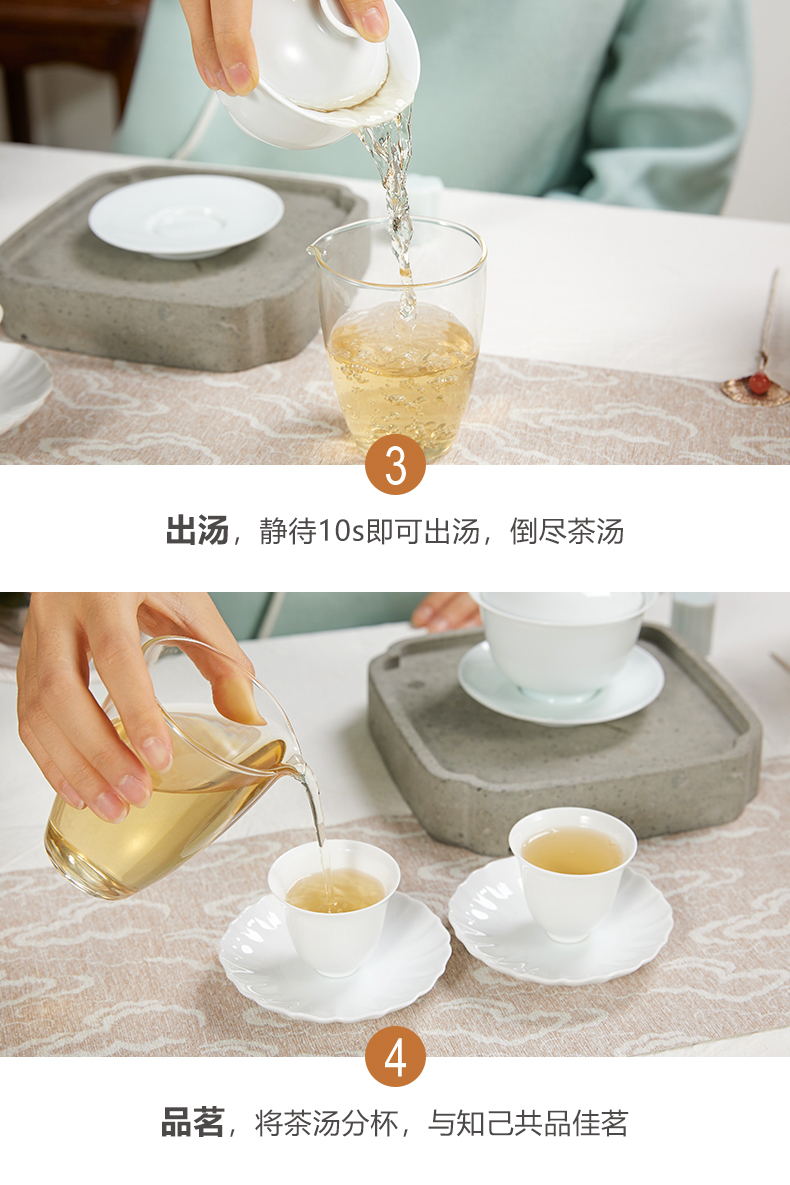 3

出汤，静待10s即可出汤，倒尽茶汤

4

品茗，将茶汤分杯，与知己共品佳茗