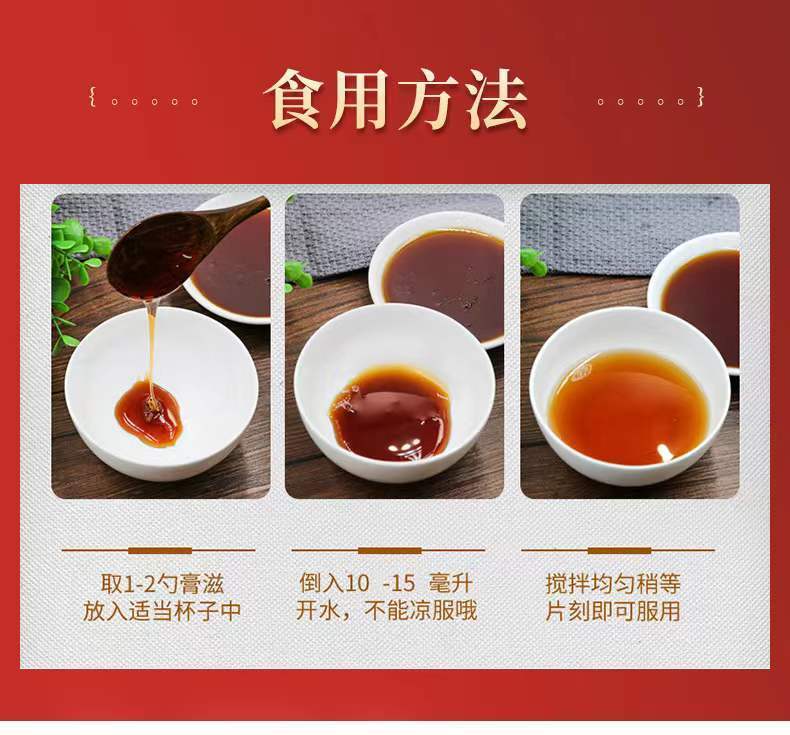 食用方法

取1-2勺膏滋
放入适当杯子中

倒入10 -15 毫升
开水，不能凉服哦

搅拌均匀稍等
片刻即可服用