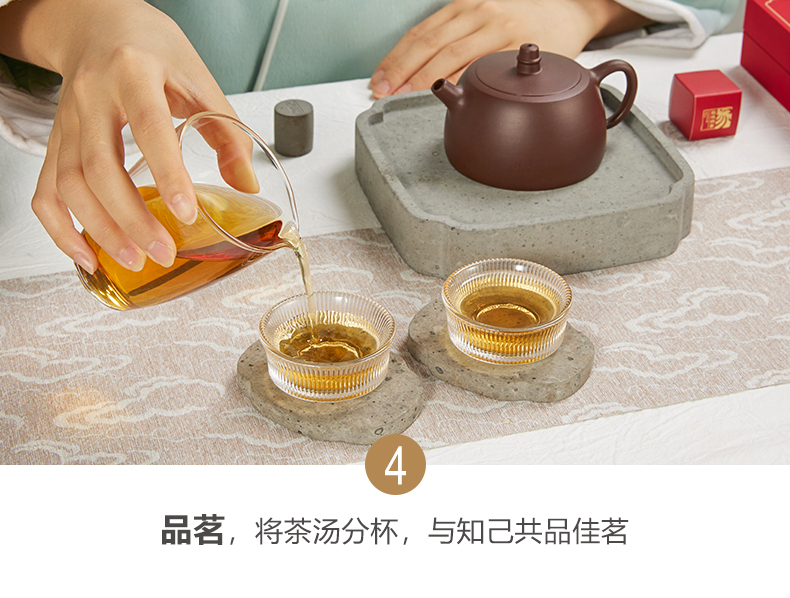 4

品茗，将茶汤分杯，与知己共品佳茗