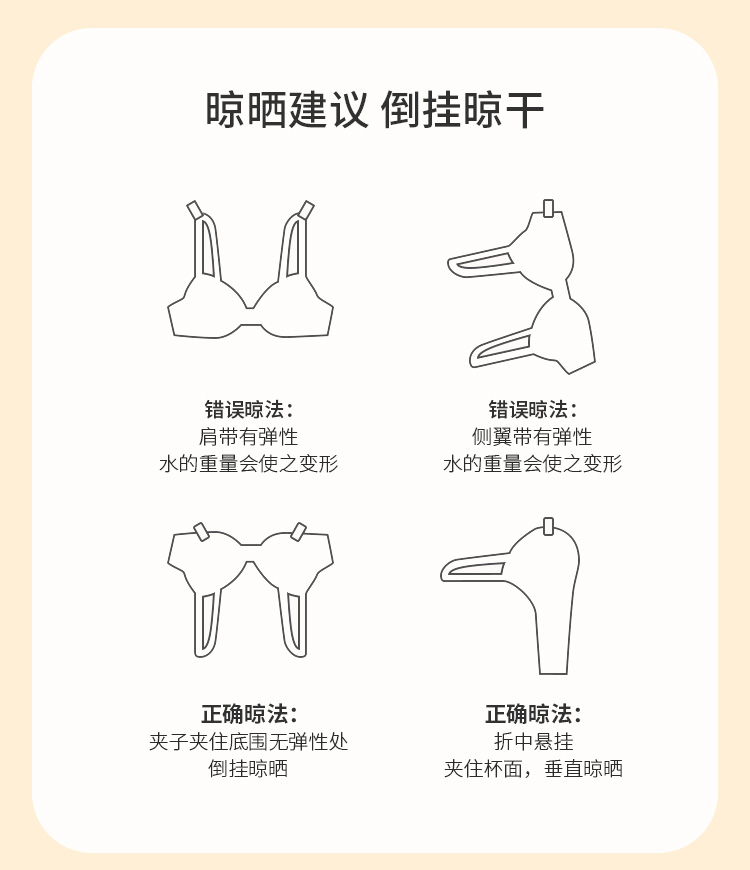 晾晒建议 倒挂晾干

错误晾法：
肩带有弹性
水的重量会使之变形

错误晾法：
侧翼带有弹性
水的重量会使之变形

正确晾法：
夹子夹住底围无弹性处
倒挂晾晒

正确晾法：
折中悬挂
夹住杯面，垂直晾晒