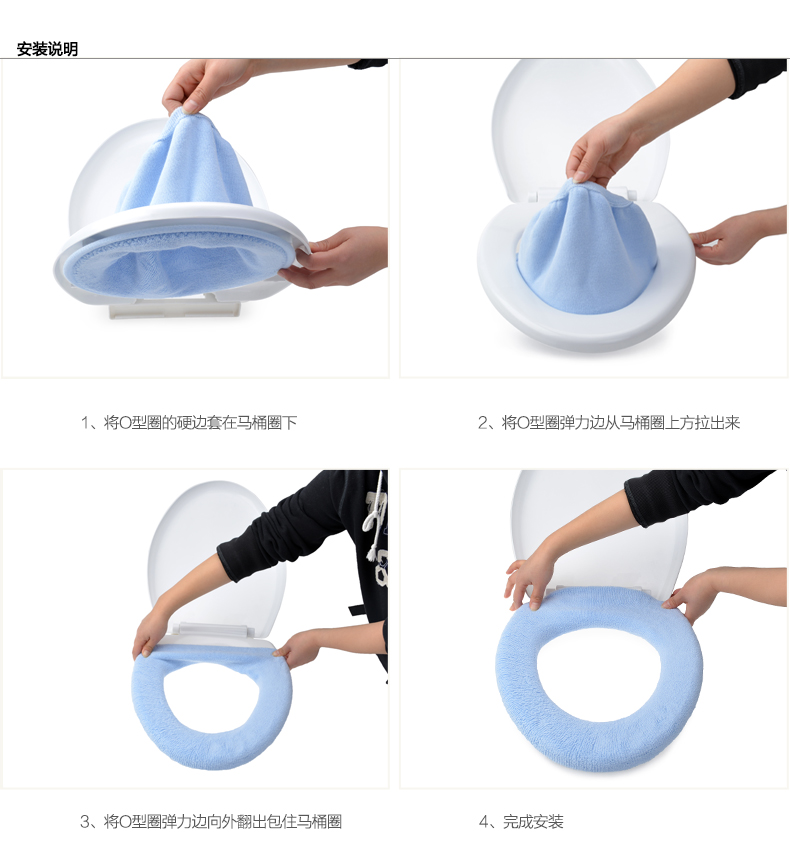 安装说明

1、将O型圈的硬边套在马桶圈下

2、将O型圈弹力边从马桶圈上方拉出来

3、将O型圈弹力边向外翻出包住马桶圈

4、完成安装