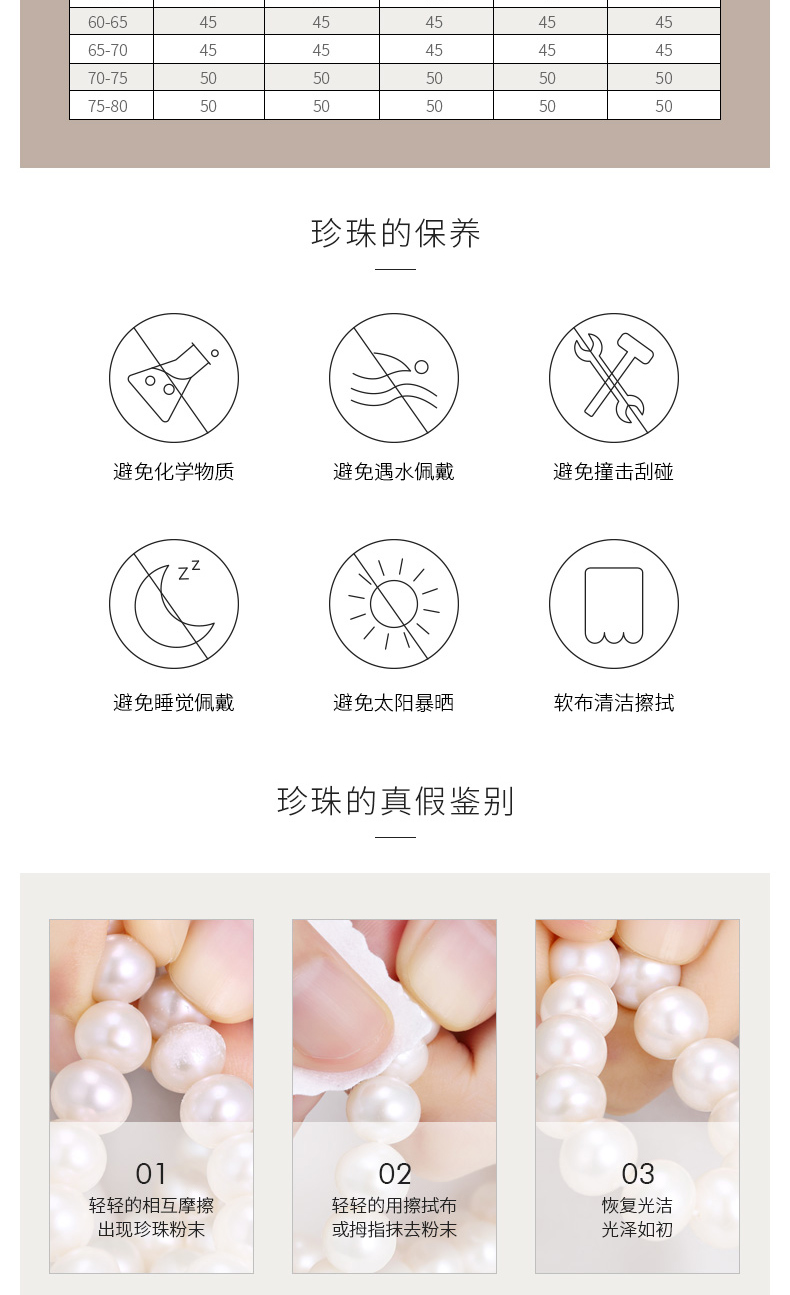 | 60-65 | 45 | 45 | 45 | 45 | 45 |
|---|---|---|---|---|---|
| 65-70 | 45 | 45 | 45 | 45 | 45 |
| 70-75 | 50 | 50 | 50 | 50 | 50 |
| 75-80 | 50 | 50 | 50 | 50 | 50 |

珍珠的保养

避免化学物质

避免遇水佩戴

避免撞击刮碰

避免睡觉佩戴

避免太阳暴晒

软布清洁擦拭

珍珠的真假鉴别

01
轻轻的相互摩擦
出现珍珠粉末

02
轻轻的用擦拭布
或拇指抹去粉末

03
恢复光洁
光泽如初