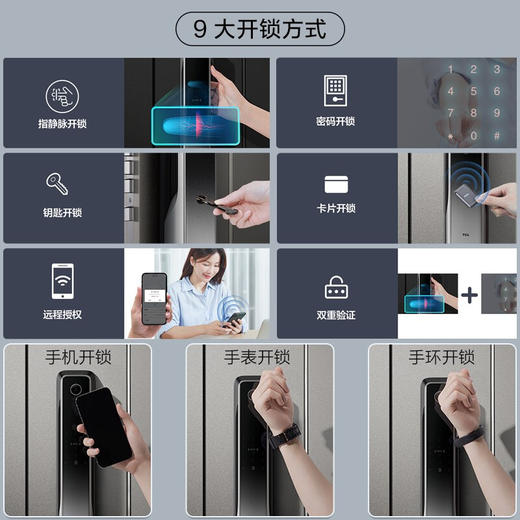 9 大开锁方式

指静脉开锁

密码开锁

1 2 3
4 5 6
7 8 9
* 0 #

钥匙开锁

卡片开锁

远程授权

双重验证

手机开锁

手表开锁

手环开锁