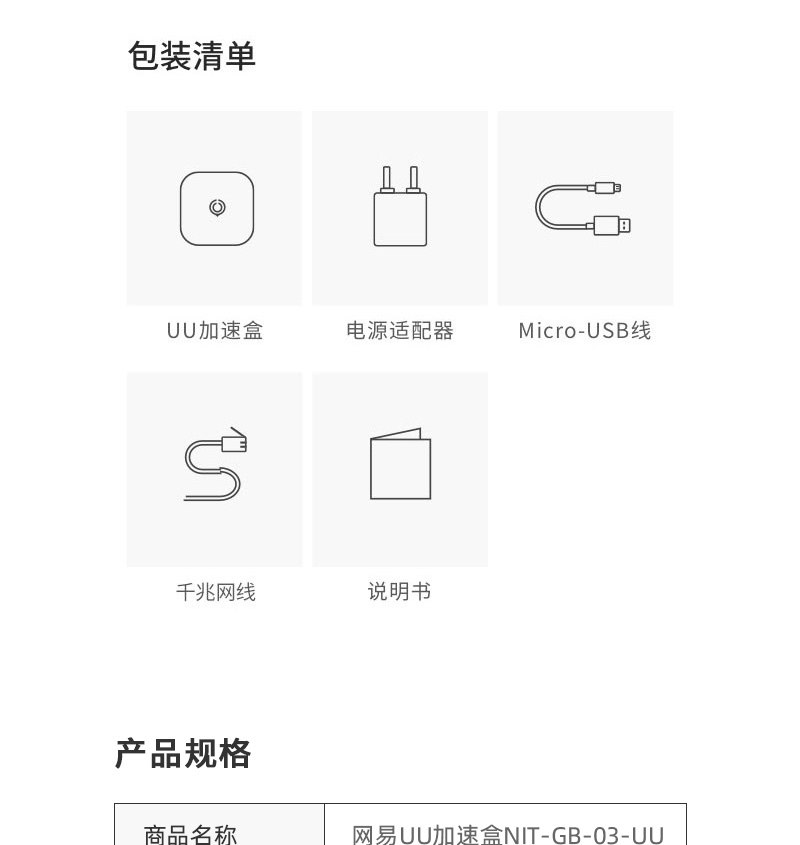 包装清单

UU加速盒

电源适配器

Micro-USB线

千兆网线

说明书

产品规格

| 商品名称 | 网易UU加速盒NIT-GB-03-UU |
|---|---|