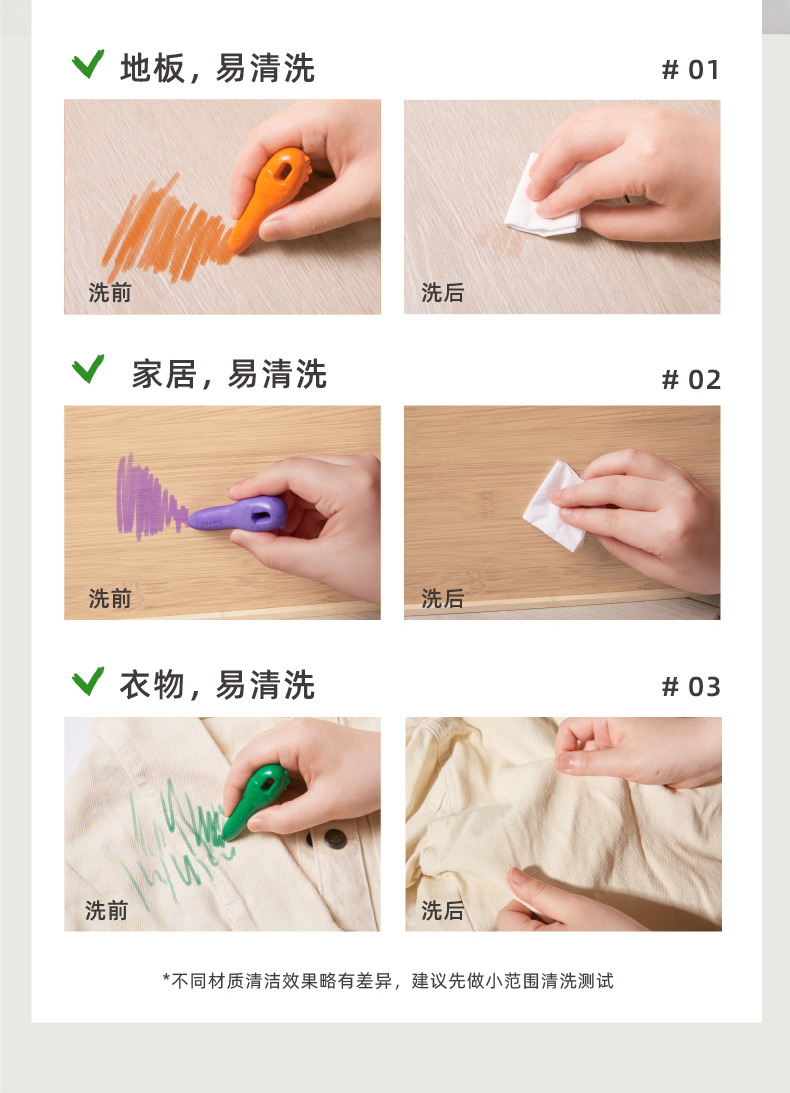 地板，易清洗

# 01

洗前

洗后

家居，易清洗

# 02

洗前

洗后

衣物，易清洗

# 03

洗前

洗后

*不同材质清洁效果略有差异，建议先做小范围清洗测试