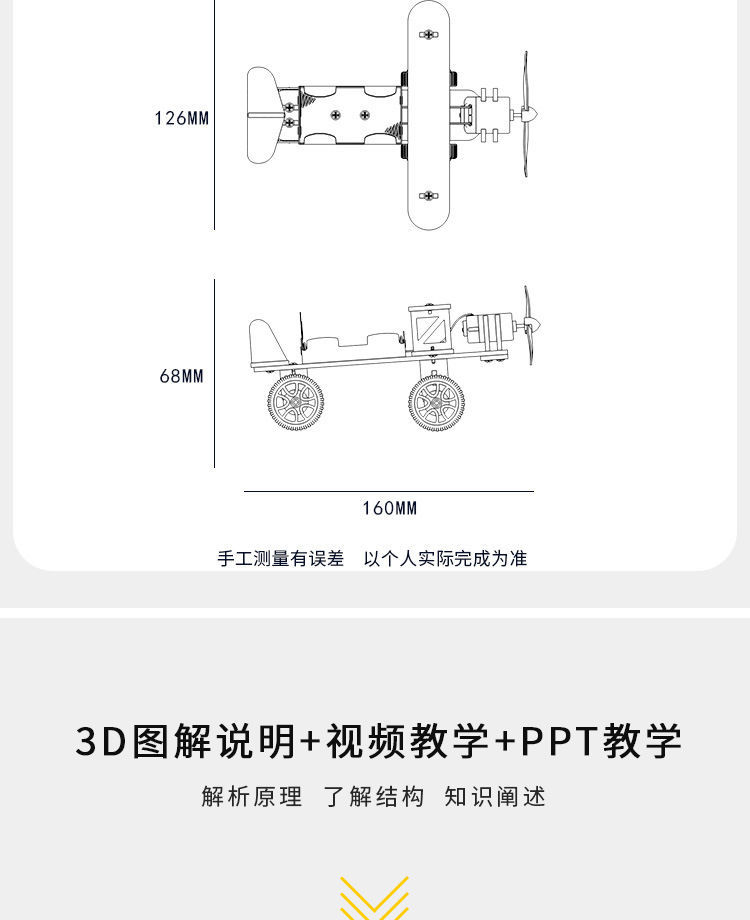 126MM

68MM

160MM

手工测量有误差 以个人实际完成为准

3D图解说明+视频教学+PPT教学

解析原理 了解结构 知识阐述