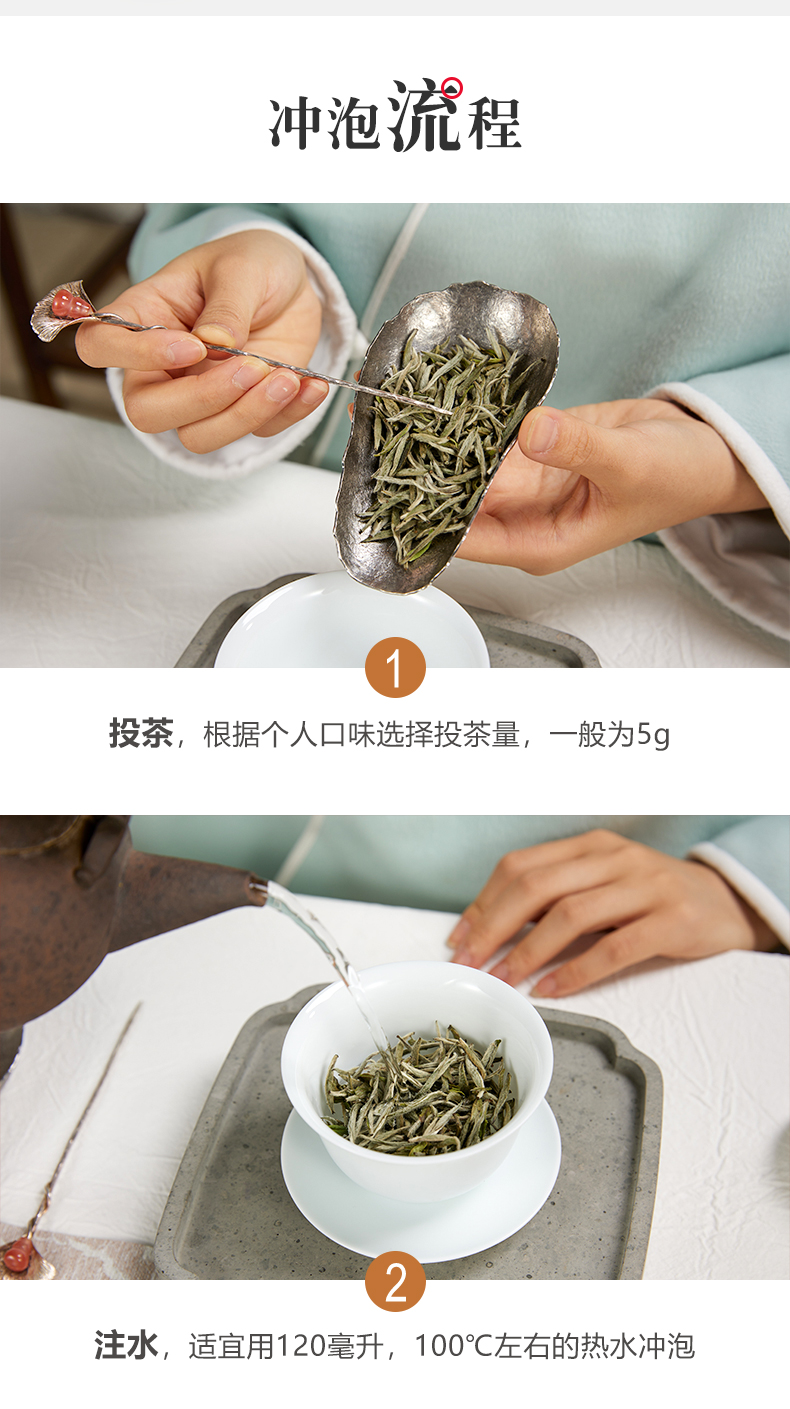 冲泡流程

1

投茶，根据个人口味选择投茶量，一般为5g

2

注水，适宜用120毫升，100℃左右的热水冲泡