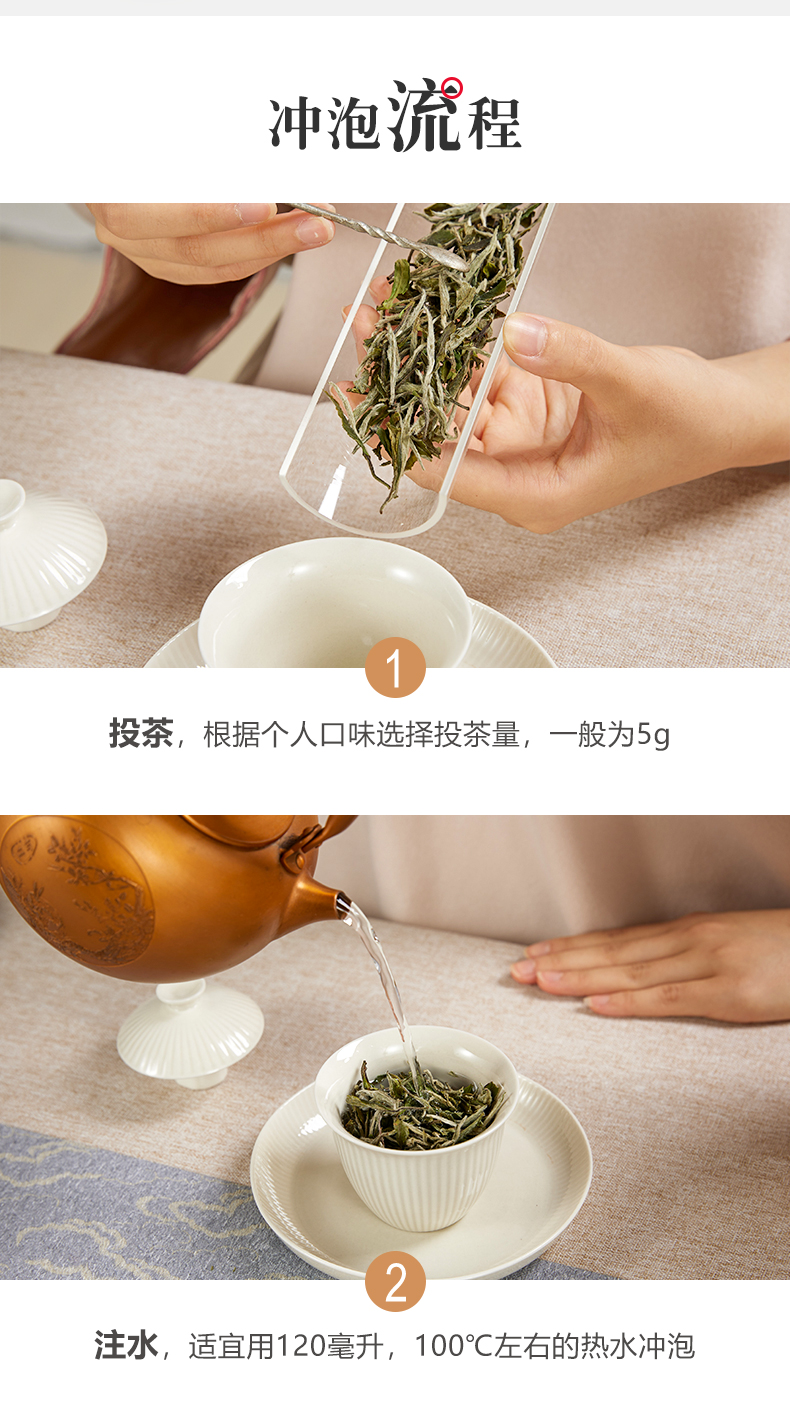 冲泡流程

1

投茶，根据个人口味选择投茶量，一般为5g

2

注水，适宜用120毫升，100℃左右的热水冲泡