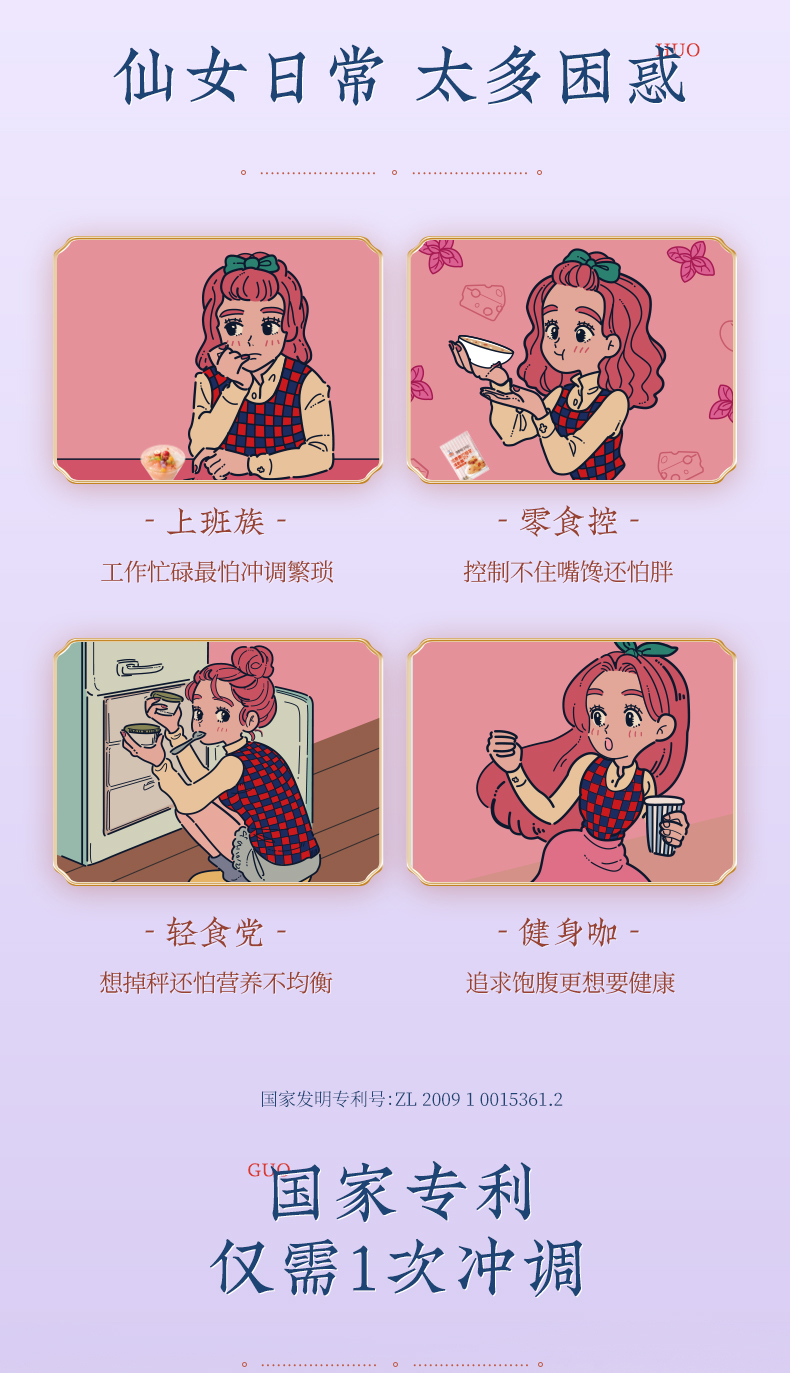 仙女日常 太多困惑

HUO

- 上班族 -
工作忙碌最怕冲调繁琐

- 零食控 -
控制不住嘴馋还怕胖

- 轻食党 -
想掉秤还怕营养不均衡

- 健身咖 -
追求饱腹更想要健康

国家发明专利号:ZL 2009 1 0015361.2

GUO

国家专利
仅需1次冲调