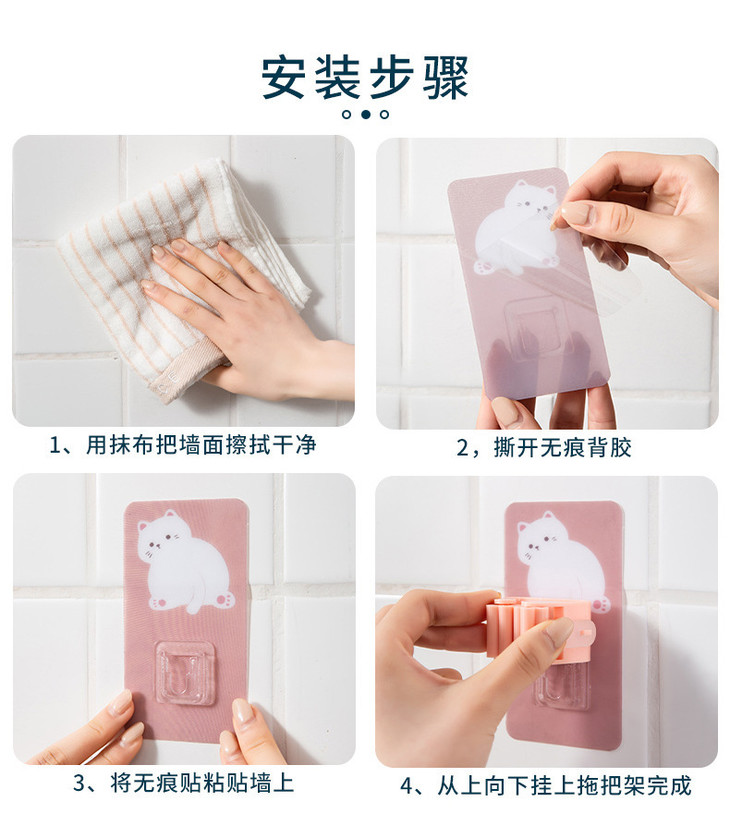 安装步骤

1、用抹布把墙面擦拭干净

2，撕开无痕背胶

3、将无痕贴粘贴墙上

4、从上向下挂上拖把架完成