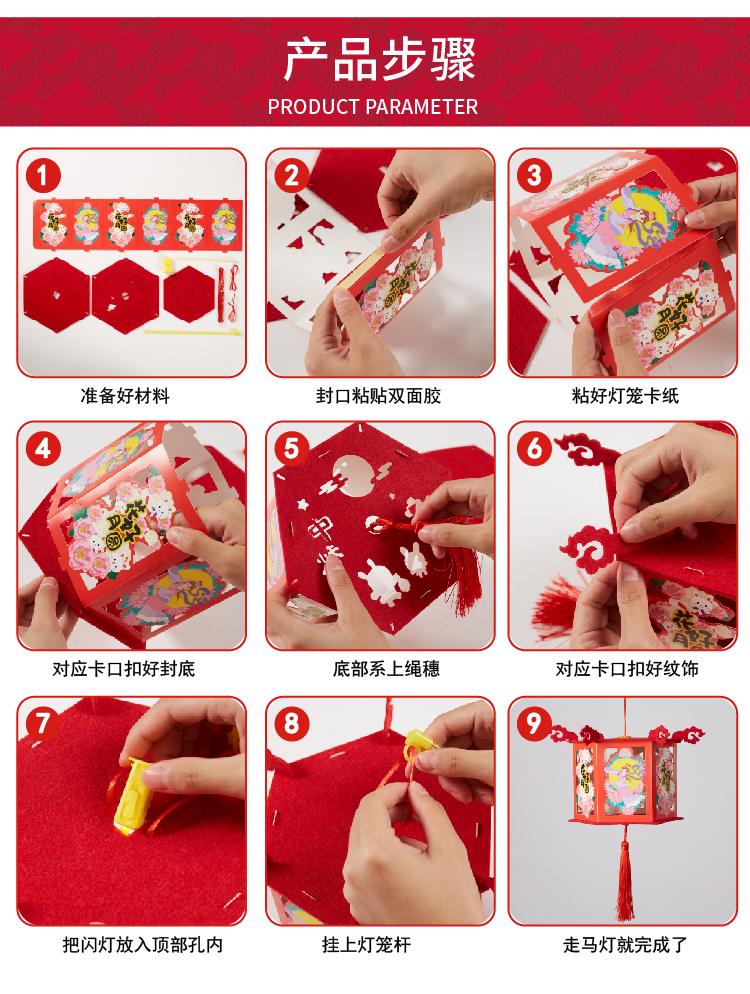 产品步骤
PRODUCT PARAMETER

1
准备好材料

2
封口粘贴双面胶

3
粘好灯笼卡纸

4
对应卡口扣好封底

5
底部系上绳穗

6
对应卡口扣好纹饰

7
把闪灯放入顶部孔内

8
挂上灯笼杆

9
走马灯就完成了