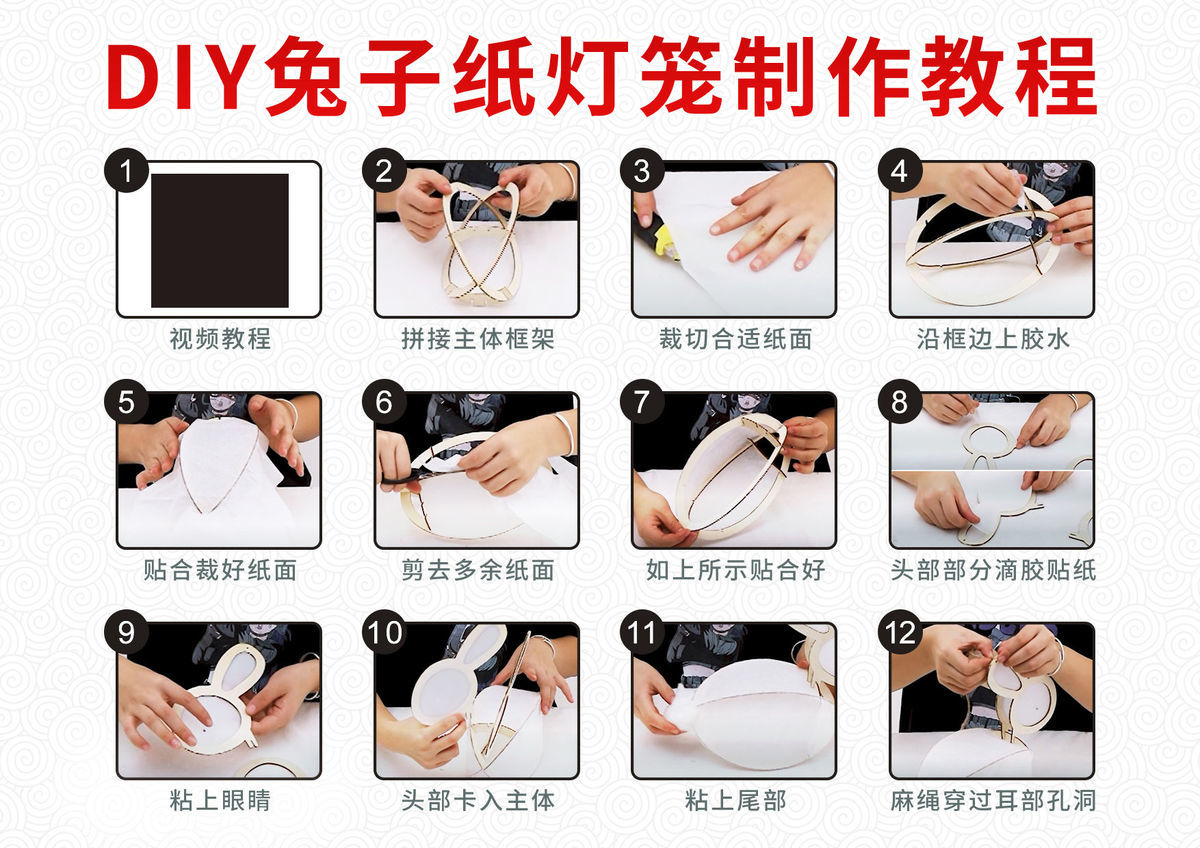 DIY兔子纸灯笼制作教程

1
视频教程

2
拼接主体框架

3
裁切合适纸面

4
沿框边上胶水

5
贴合裁好纸面

6
剪去多余纸面

7
如上所示贴合好

8
头部部分滴胶贴纸

9
粘上眼睛

10
头部卡入主体

11
粘上尾部

12
麻绳穿过耳部孔洞