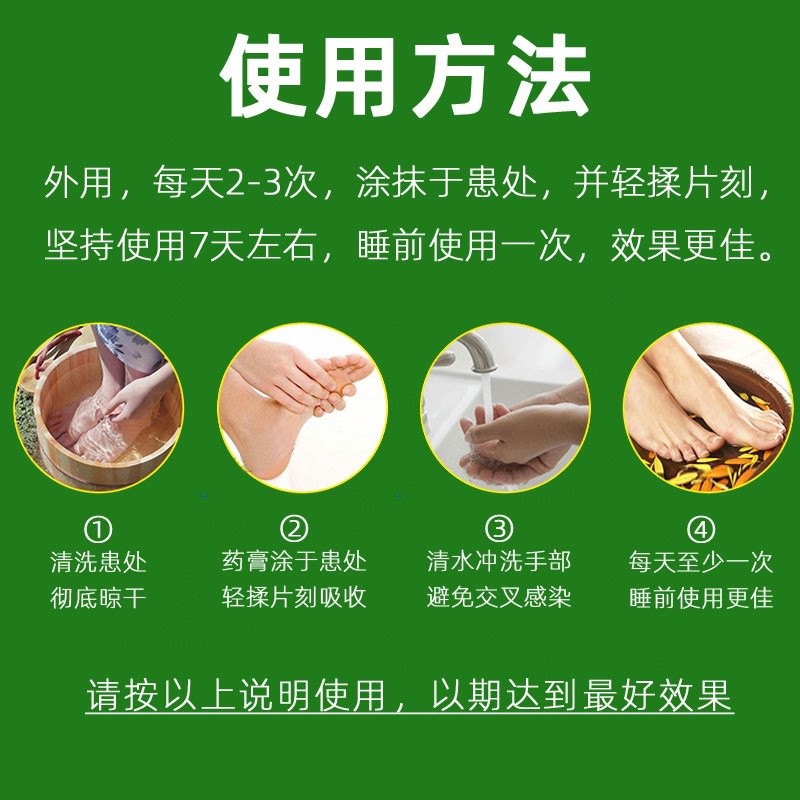 使用方法

外用，每天2-3次，涂抹于患处，并轻揉片刻，坚持使用7天左右，睡前使用一次，效果更佳。

①
清洗患处
彻底晾干

②
药膏涂于患处
轻揉片刻吸收

③
清水冲洗手部
避免交叉感染

④
每天至少一次
睡前使用更佳

请按以上说明使用，以期达到最好效果