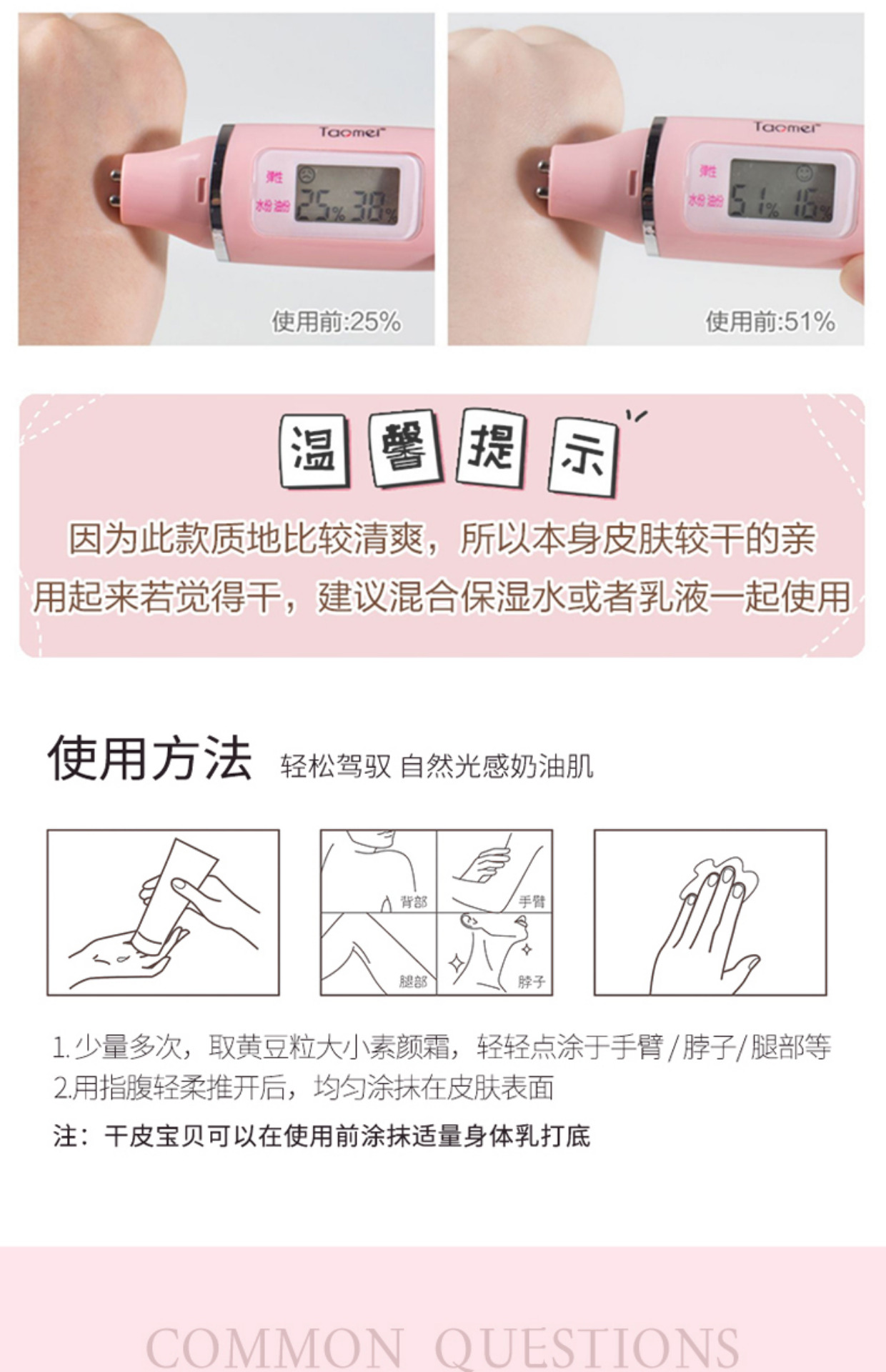 Taomei

弹性

水份 油份

25% 38%

使用前:25%

Taomei

弹性

水份 油份

51% 16%

使用前:51%

温馨提示

因为此款质地比较清爽，所以本身皮肤较干的亲用起来若觉得干，建议混合保湿水或者乳液一起使用

使用方法 轻松驾驭 自然光感奶油肌

背部

手臂

腿部

脖子

1.少量多次，取黄豆粒大小素颜霜，轻轻点涂于手臂/脖子/腿部等
2.用指腹轻柔推开后，均匀涂抹在皮肤表面

注：干皮宝贝可以在使用前涂抹适量身体乳打底

COMMON QUESTIONS