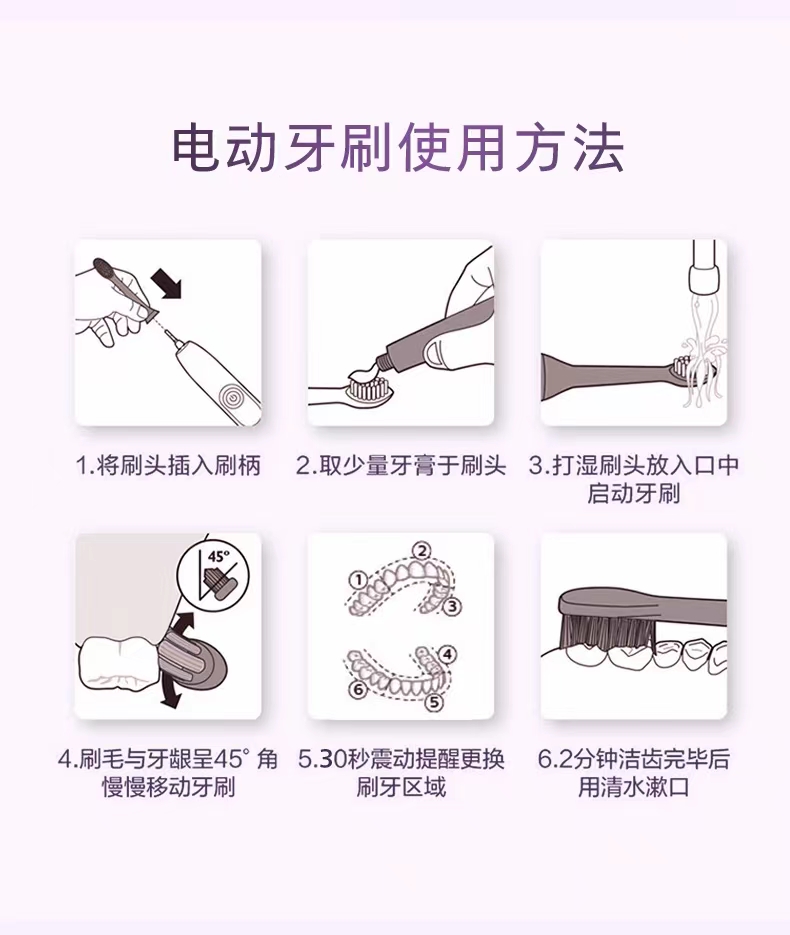 电动牙刷使用方法

1.将刷头插入刷柄

2.取少量牙膏于刷头

3.打湿刷头放入口中启动牙刷

45°

4.刷毛与牙龈呈45°角慢慢移动牙刷

1 2 3 4 5 6

5.30秒震动提醒更换刷牙区域

6.2分钟洁齿完毕后用清水漱口