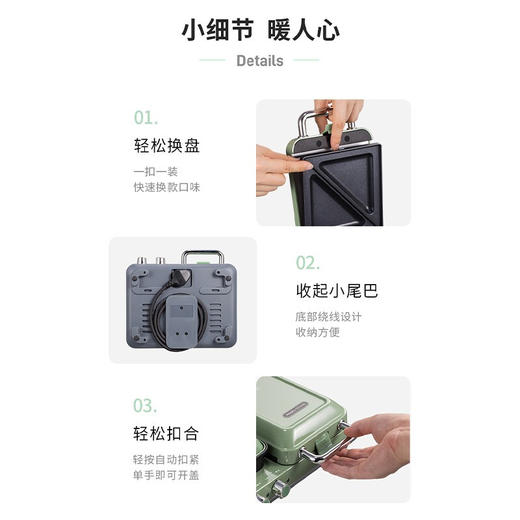 小细节 暖人心

Details

01.

轻松换盘

一扣一装
快速换款口味

02.

收起小尾巴

底部绕线设计
收纳方便

03.

轻松扣合

轻按自动扣紧
单手即可开盖