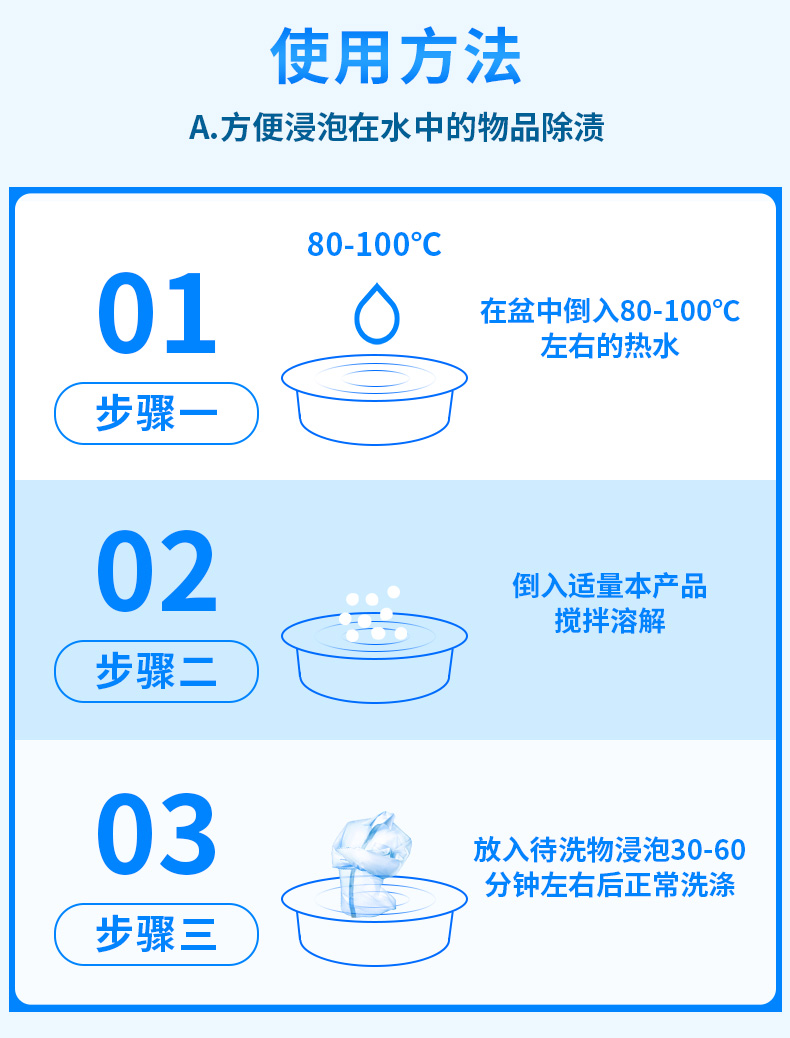 使用方法

A.方便浸泡在水中的物品除渍

01
步骤一
80-100℃
在盆中倒入80-100℃左右的热水

02
步骤二
倒入适量本产品搅拌溶解

03
步骤三
放入待洗物浸泡30-60分钟左右后正常洗涤