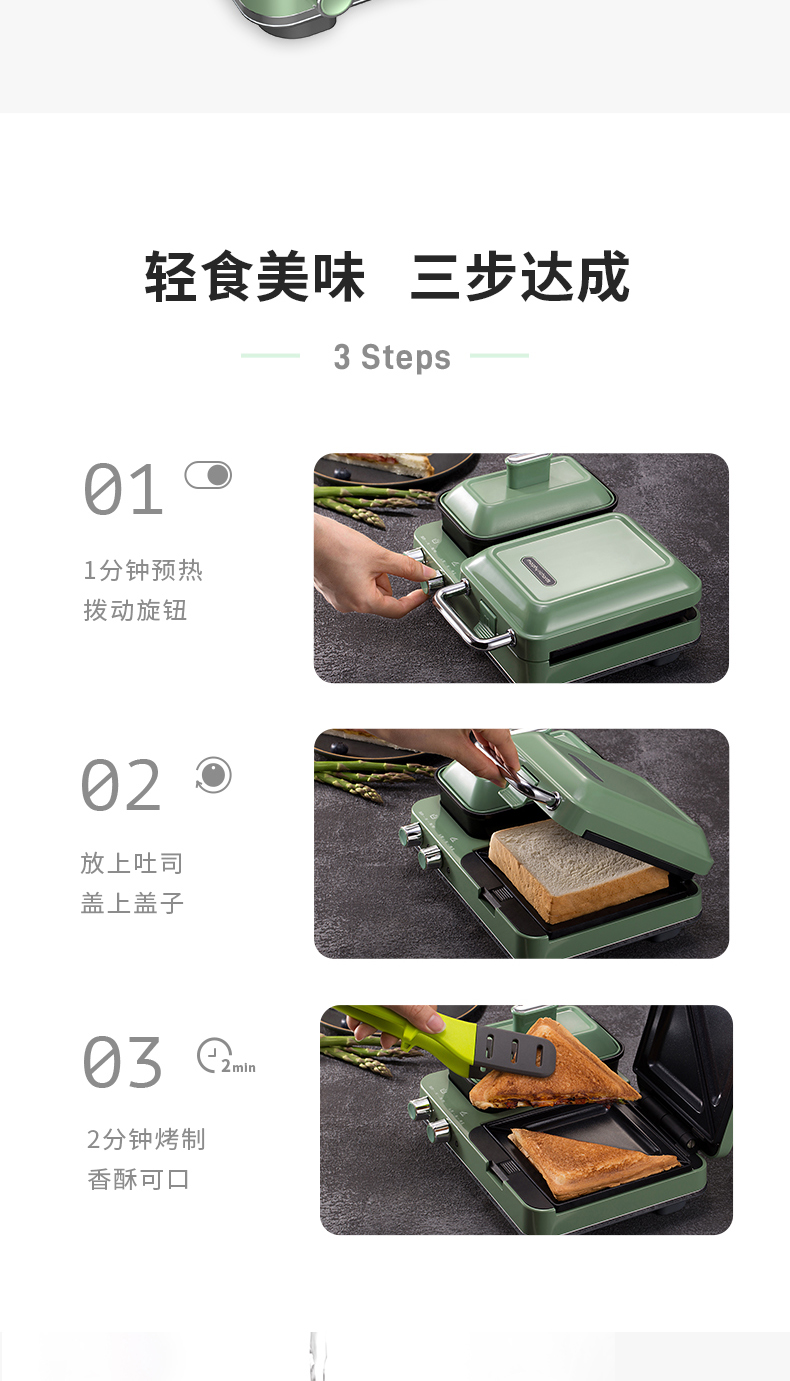 轻食美味　三步达成

3 Steps

01

1分钟预热
拨动旋钮

02

放上吐司
盖上盖子

03

2min

2分钟烤制
香酥可口