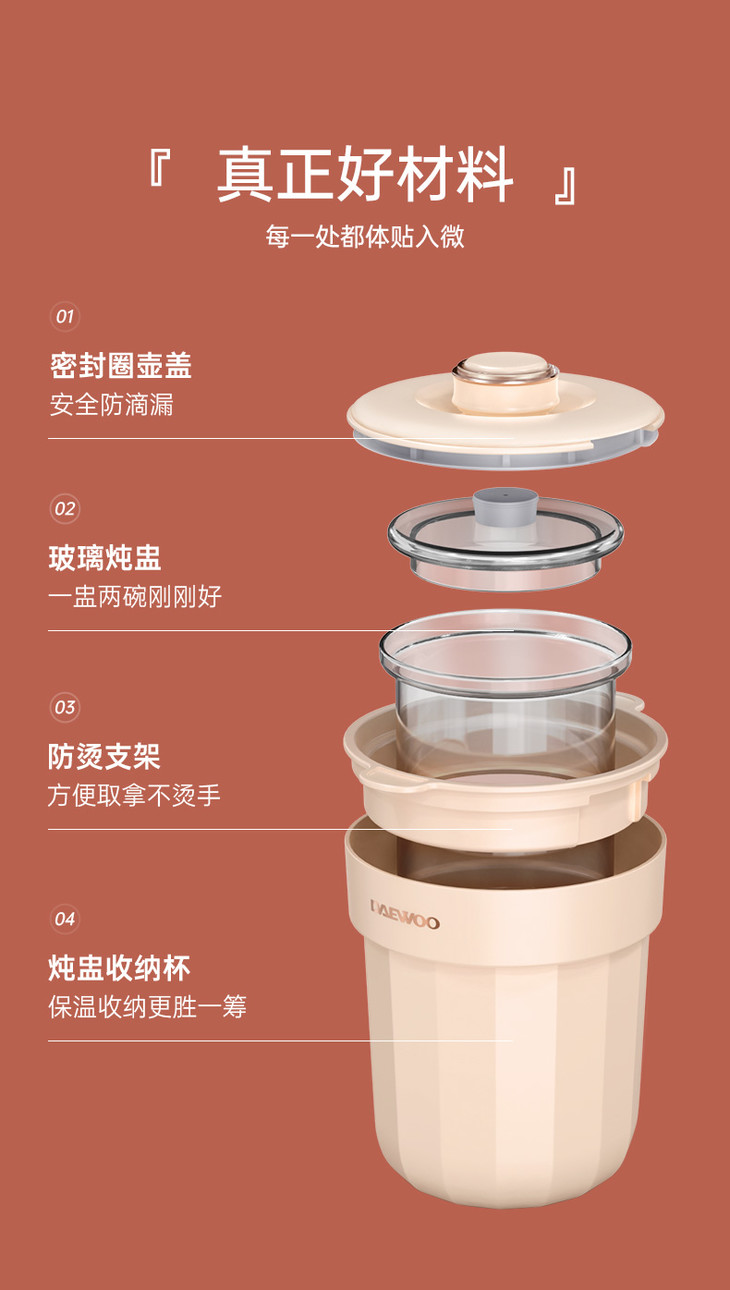 『 真正好材料 』
每一处都体贴入微

01
密封圈壶盖
安全防滴漏

02
玻璃炖盅
一盅两碗刚刚好

03
防烫支架
方便取拿不烫手

04
炖盅收纳杯
保温收纳更胜一筹

DAEWOO