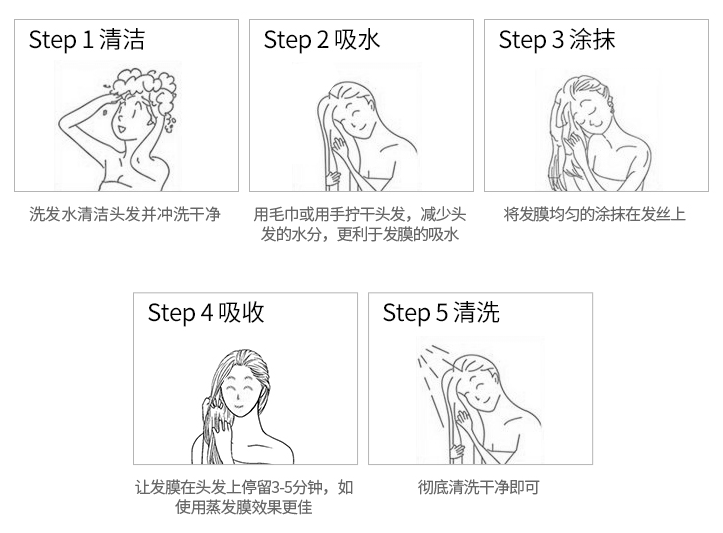 Step 1 清洁

洗发水清洁头发并冲洗干净

Step 2 吸水

用毛巾或用手拧干头发，减少头发的水分，更利于发膜的吸水

Step 3 涂抹

将发膜均匀的涂抹在发丝上

Step 4 吸收

让发膜在头发上停留3-5分钟，如使用蒸发膜效果更佳

Step 5 清洗

彻底清洗干净即可