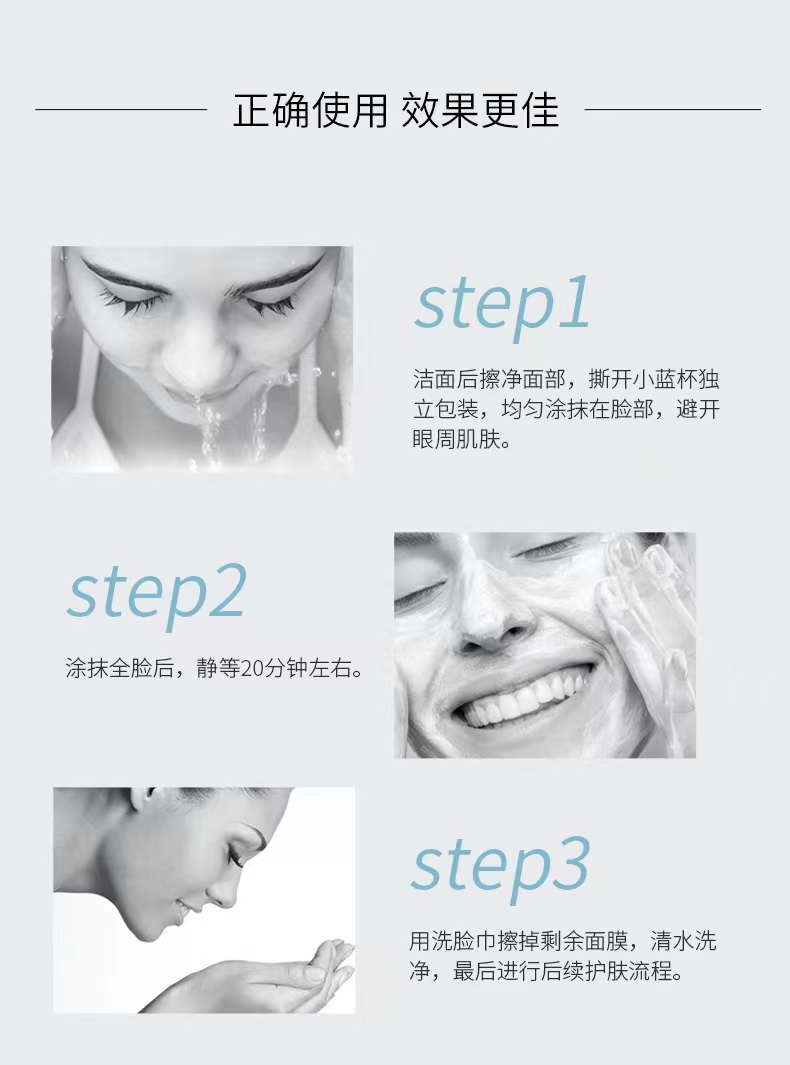 正确使用 效果更佳

step1

洁面后擦净面部，撕开小蓝杯独立包装，均匀涂抹在脸部，避开眼周肌肤。

step2

涂抹全脸后，静等20分钟左右。

step3

用洗脸巾擦掉剩余面膜，清水洗净，最后进行后续护肤流程。