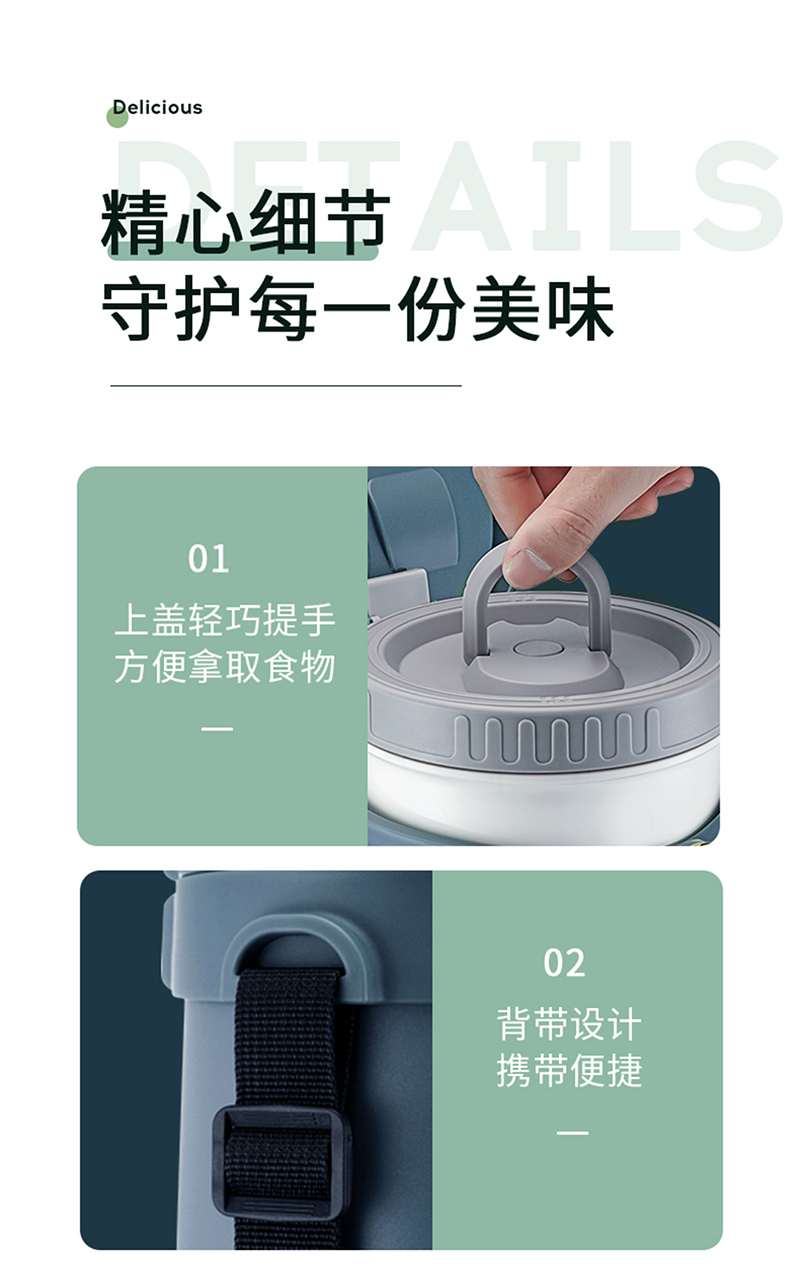 Delicious

DETAILS

精心细节
守护每一份美味

01
上盖轻巧提手
方便拿取食物
—

02
背带设计
携带便捷
—