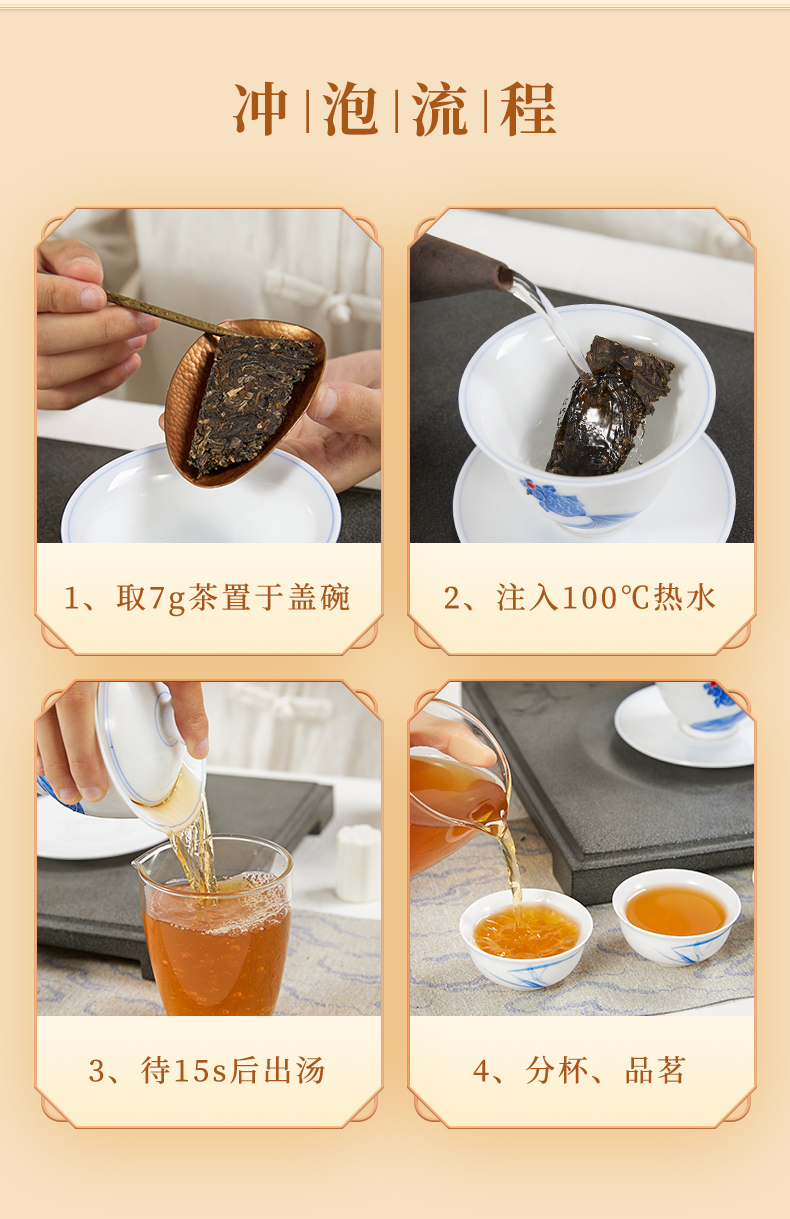 冲|泡|流|程

1、取7g茶置于盖碗

2、注入100℃热水

3、待15s后出汤

4、分杯、品茗