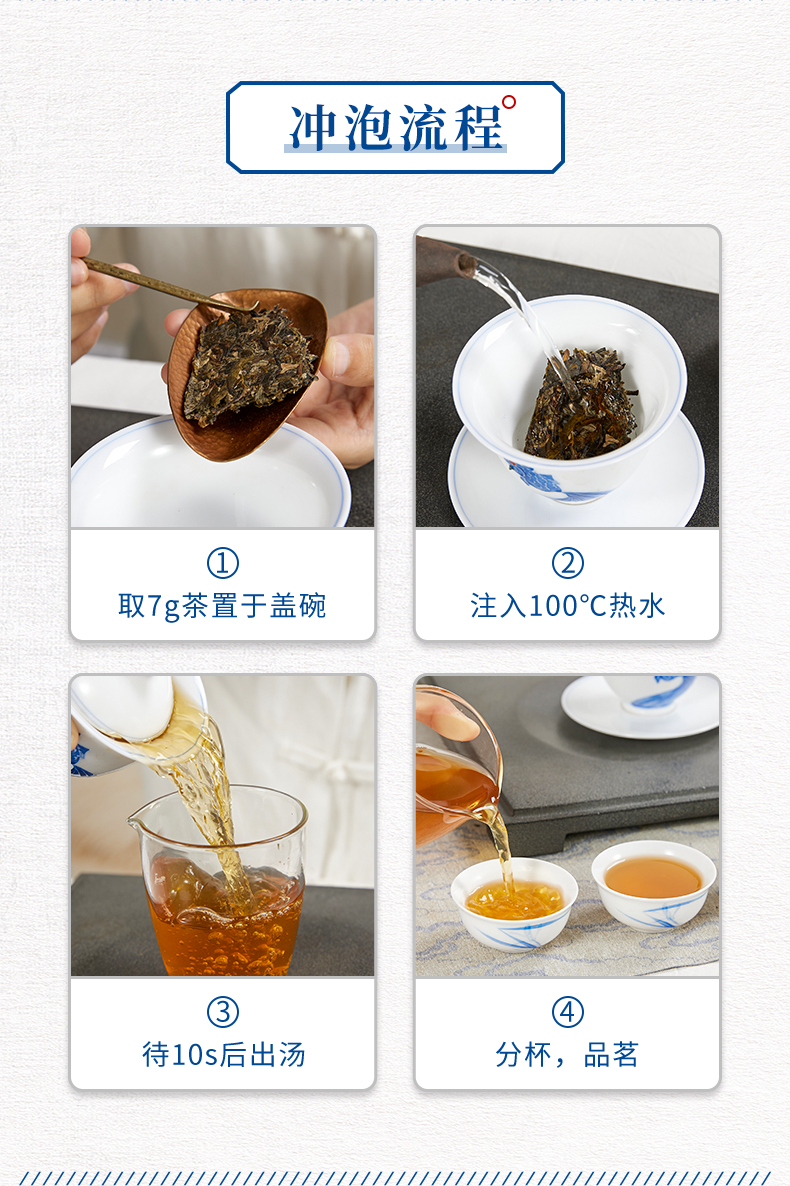 冲泡流程

①
取7g茶置于盖碗

②
注入100°C热水

③
待10s后出汤

④
分杯，品茗