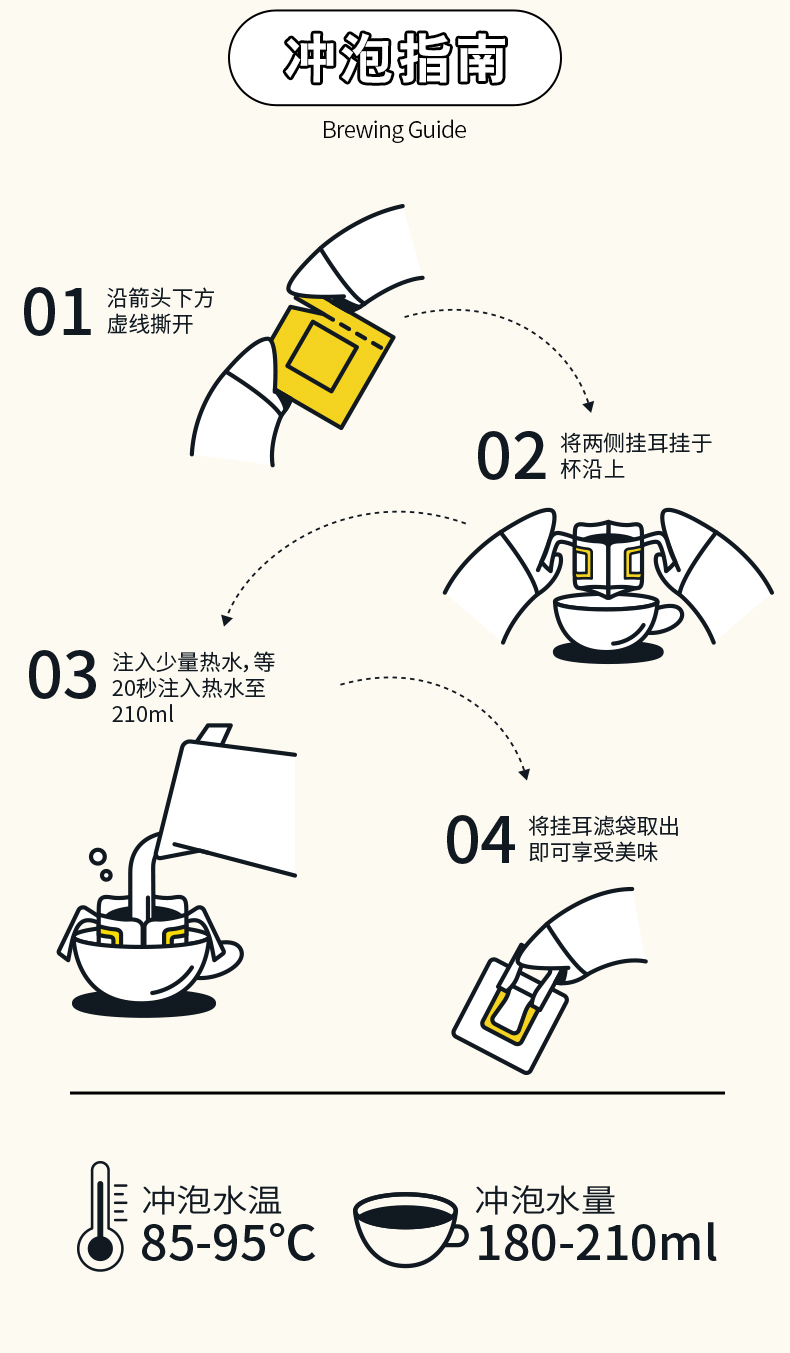 冲泡指南
Brewing Guide

01 沿箭头下方虚线撕开

02 将两侧挂耳挂于杯沿上

03 注入少量热水，等20秒注入热水至210ml

04 将挂耳滤袋取出即可享受美味

冲泡水温
85-95°C

冲泡水量
180-210ml