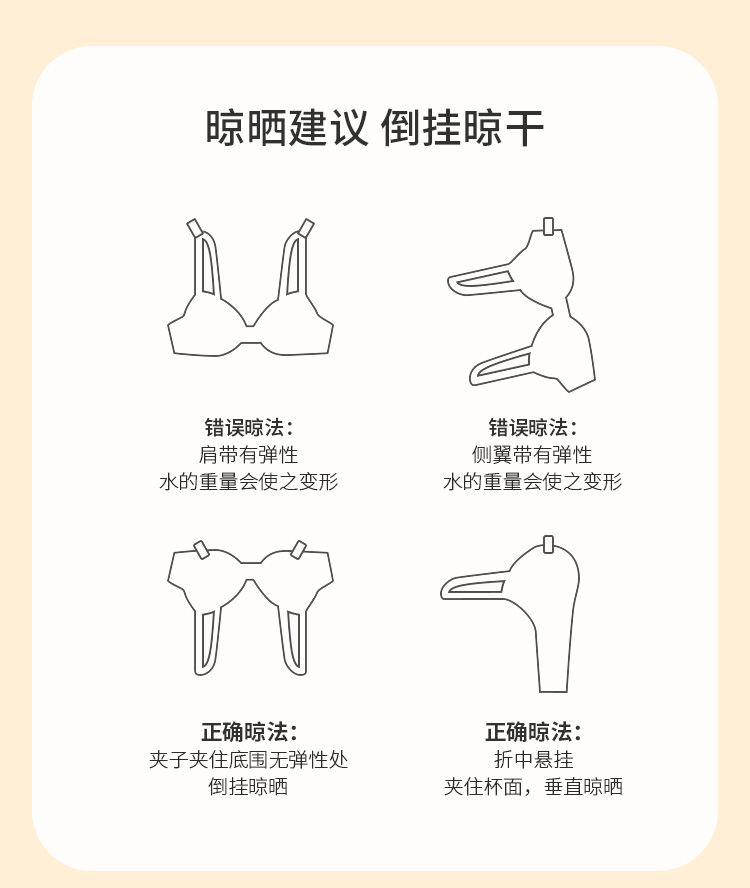 晾晒建议 倒挂晾干

错误晾法：
肩带有弹性
水的重量会使之变形

错误晾法：
侧翼带有弹性
水的重量会使之变形

正确晾法：
夹子夹住底围无弹性处
倒挂晾晒

正确晾法：
折中悬挂
夹住杯面，垂直晾晒