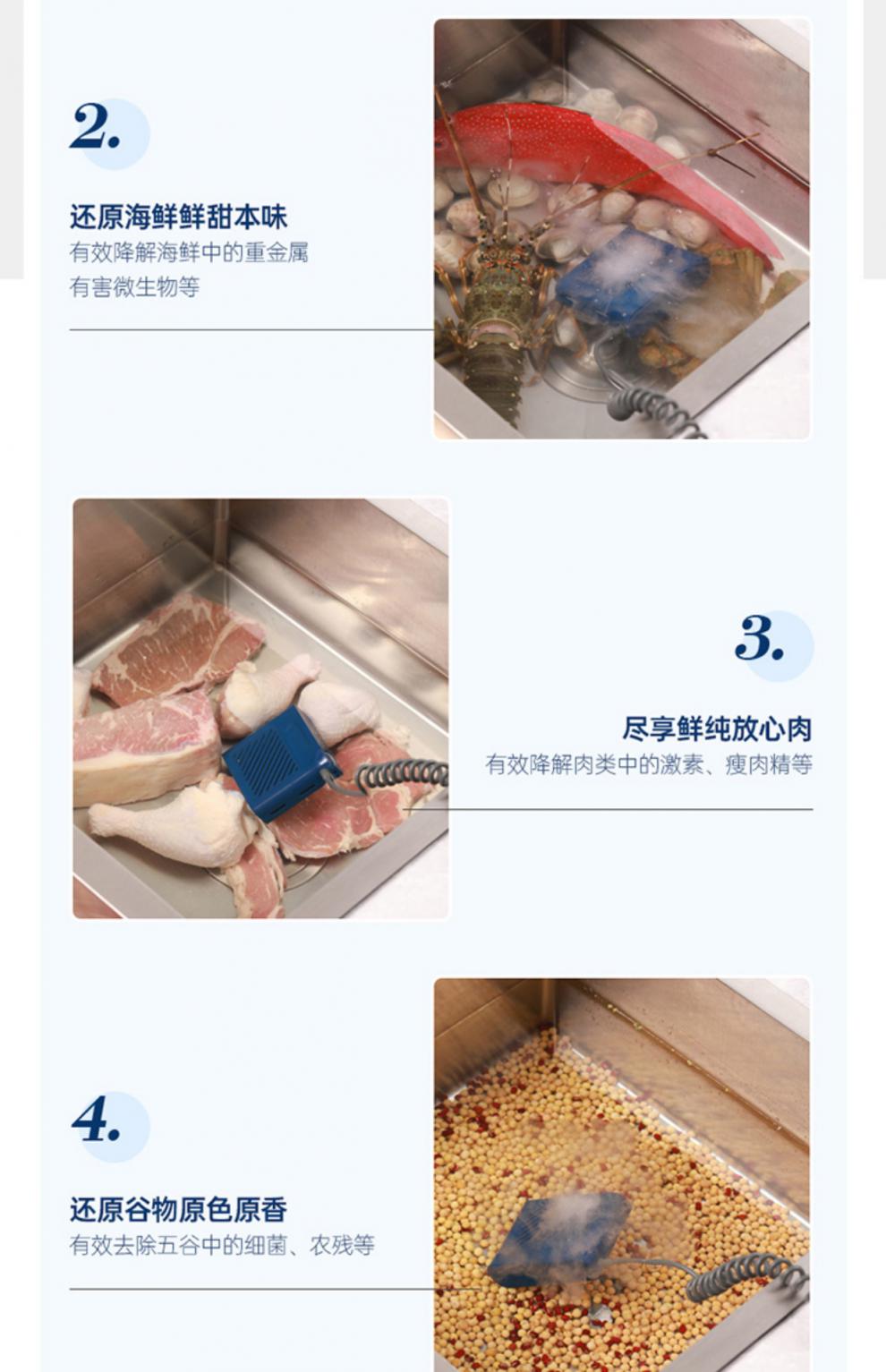 2.

还原海鲜鲜甜本味

有效降解海鲜中的重金属
有害微生物等

3.

尽享鲜纯放心肉

有效降解肉类中的激素、瘦肉精等

4.

还原谷物原色原香

有效去除五谷中的细菌、农残等