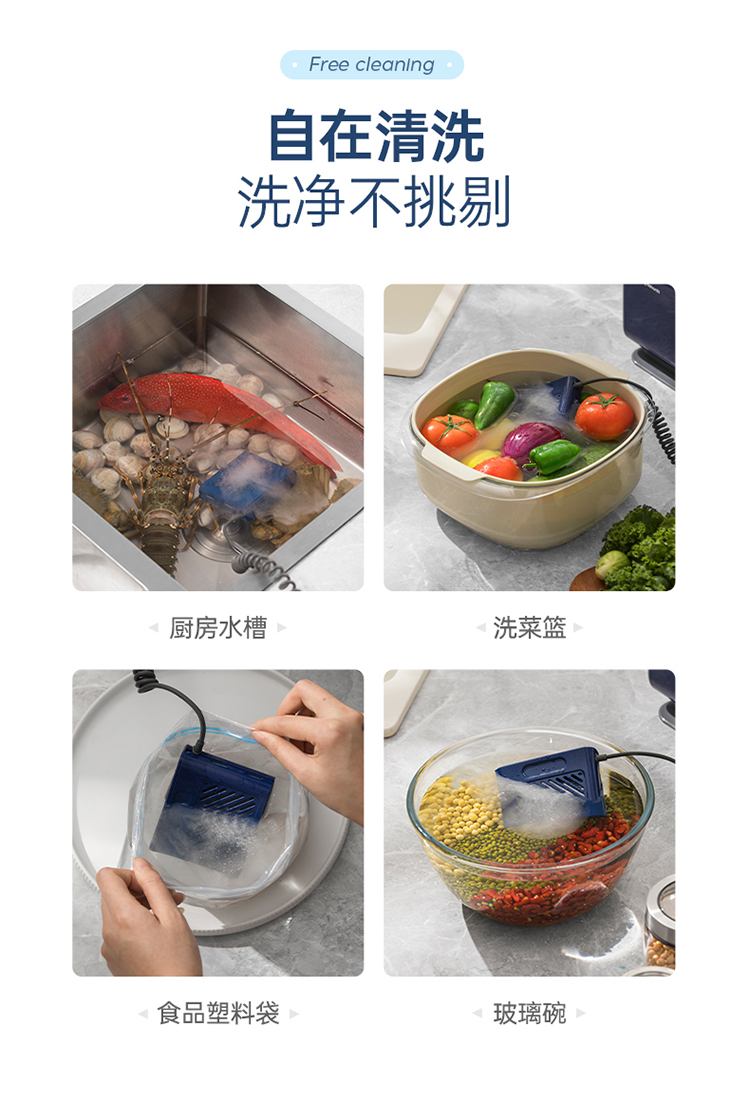 Free cleaning

自在清洗
洗净不挑剔

厨房水槽

洗菜篮

食品塑料袋

玻璃碗