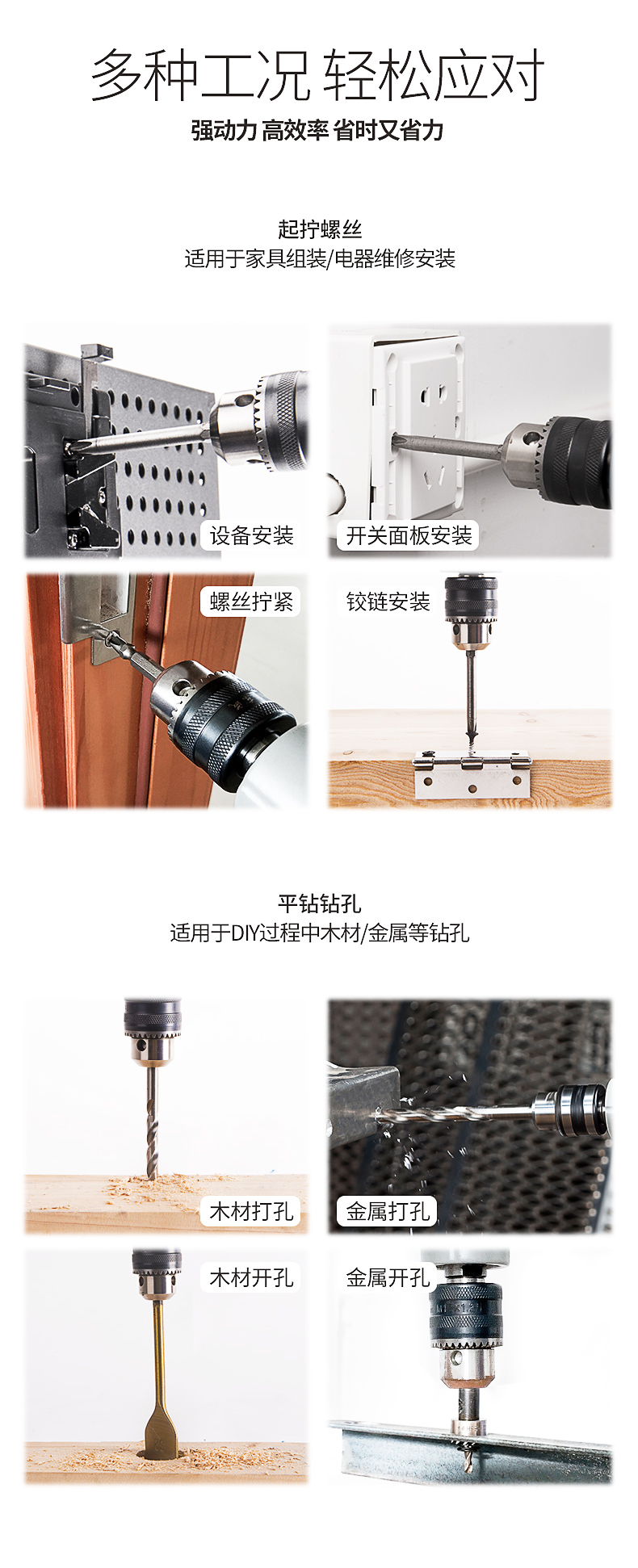 多种工况 轻松应对

强动力 高效率 省时又省力

起拧螺丝

适用于家具组装/电器维修安装

设备安装

开关面板安装

螺丝拧紧

铰链安装

平钻钻孔

适用于DIY过程中木材/金属等钻孔

木材打孔

金属打孔

木材开孔

金属开孔