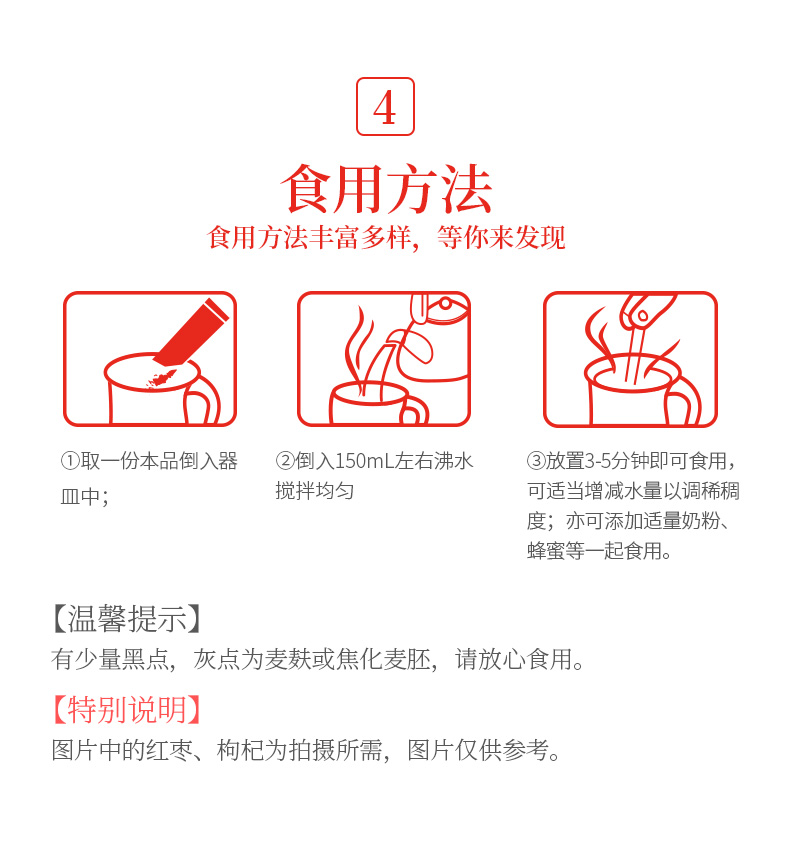 4

食用方法

食用方法丰富多样，等你来发现

①取一份本品倒入器皿中；

②倒入150mL左右沸水搅拌均匀

③放置3-5分钟即可食用，可适当增减水量以调稀稠度；亦可添加适量奶粉、蜂蜜等一起食用。

【温馨提示】
有少量黑点，灰点为麦麸或焦化麦胚，请放心食用。

【特别说明】
图片中的红枣、枸杞为拍摄所需，图片仅供参考。