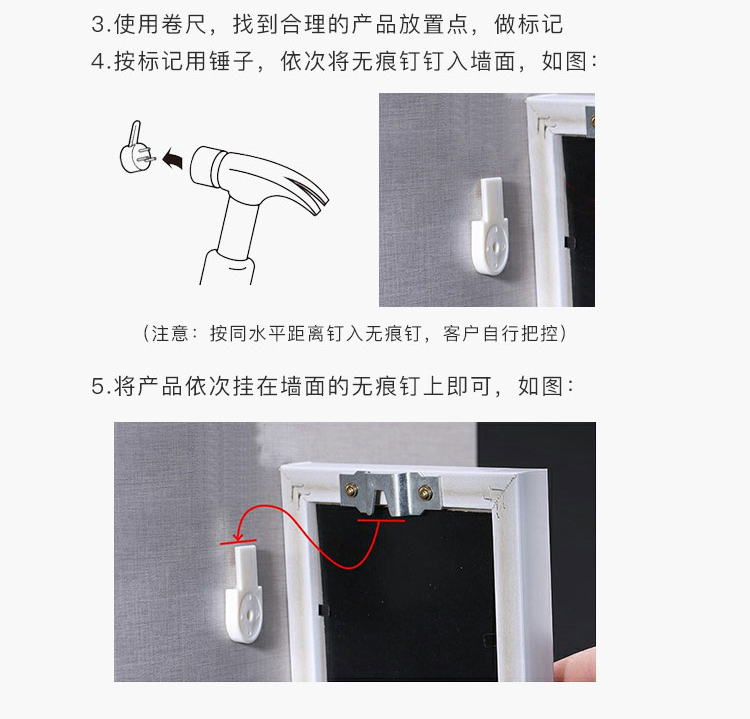 3.使用卷尺，找到合理的产品放置点，做标记

4.按标记用锤子，依次将无痕钉钉入墙面，如图：

（注意：按同水平距离钉入无痕钉，客户自行把控）

5.将产品依次挂在墙面的无痕钉上即可，如图：