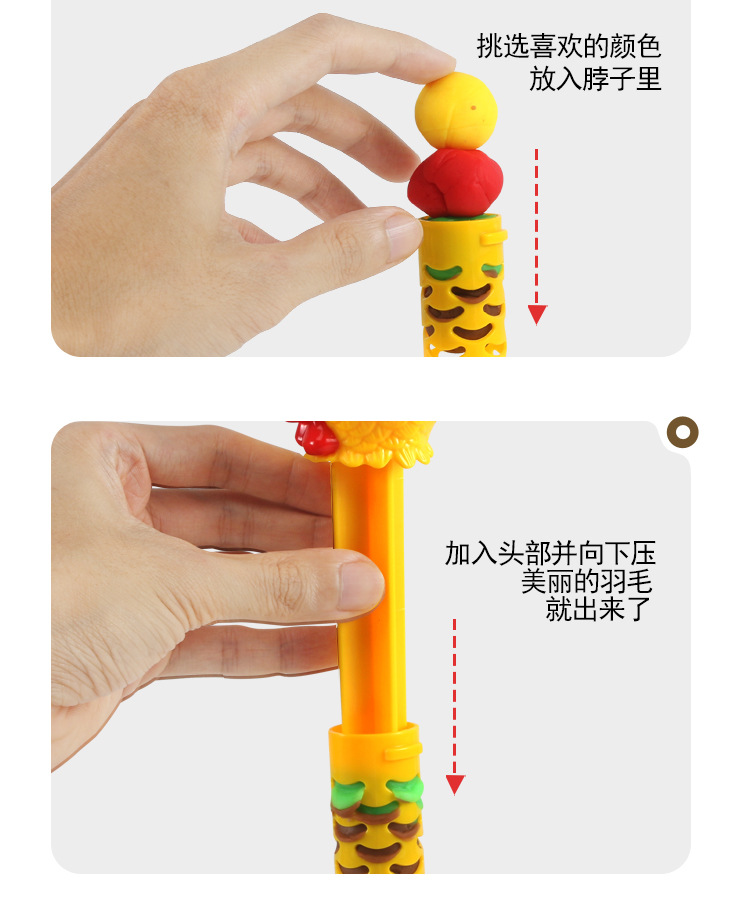 挑选喜欢的颜色
放入脖子里

加入头部并向下压
美丽的羽毛
就出来了