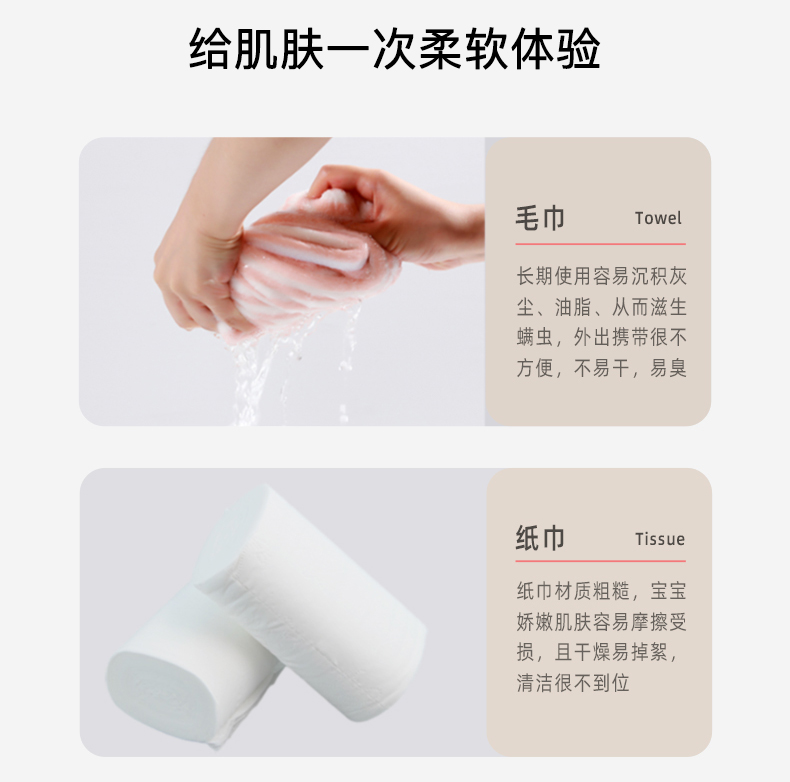 给肌肤一次柔软体验

毛巾 Towel

长期使用容易沉积灰尘、油脂、从而滋生螨虫，外出携带很不方便，不易干，易臭

纸巾 Tissue

纸巾材质粗糙，宝宝娇嫩肌肤容易摩擦受损，且干燥易掉絮，清洁很不到位