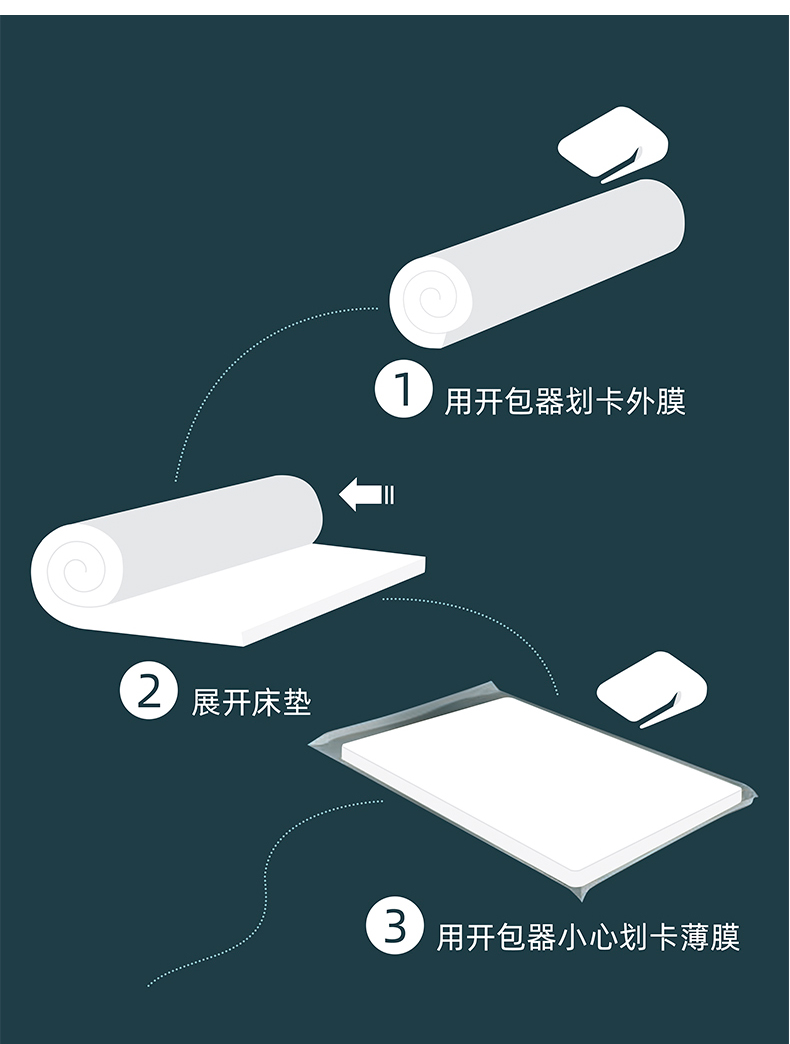 1 用开包器划卡外膜

2 展开床垫

3 用开包器小心划卡薄膜